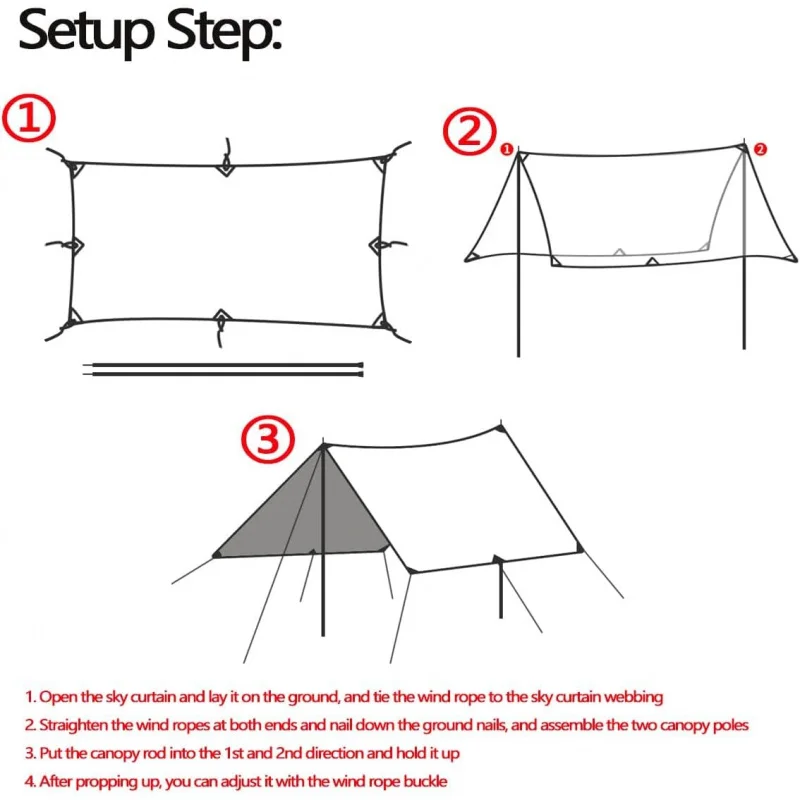 Setup Step:

①

②

1

2

③

1. Open the sky curtain and lay it on the ground, and tie the wind rope to the sky curtain webbing

2. Straighten the wind ropes at both ends and nail down the ground nails, and assemble the two canopy poles

3. Put the canopy rod into the 1st and 2nd direction and hold it up

4. After propping up, you can adjust it with the wind rope buckle