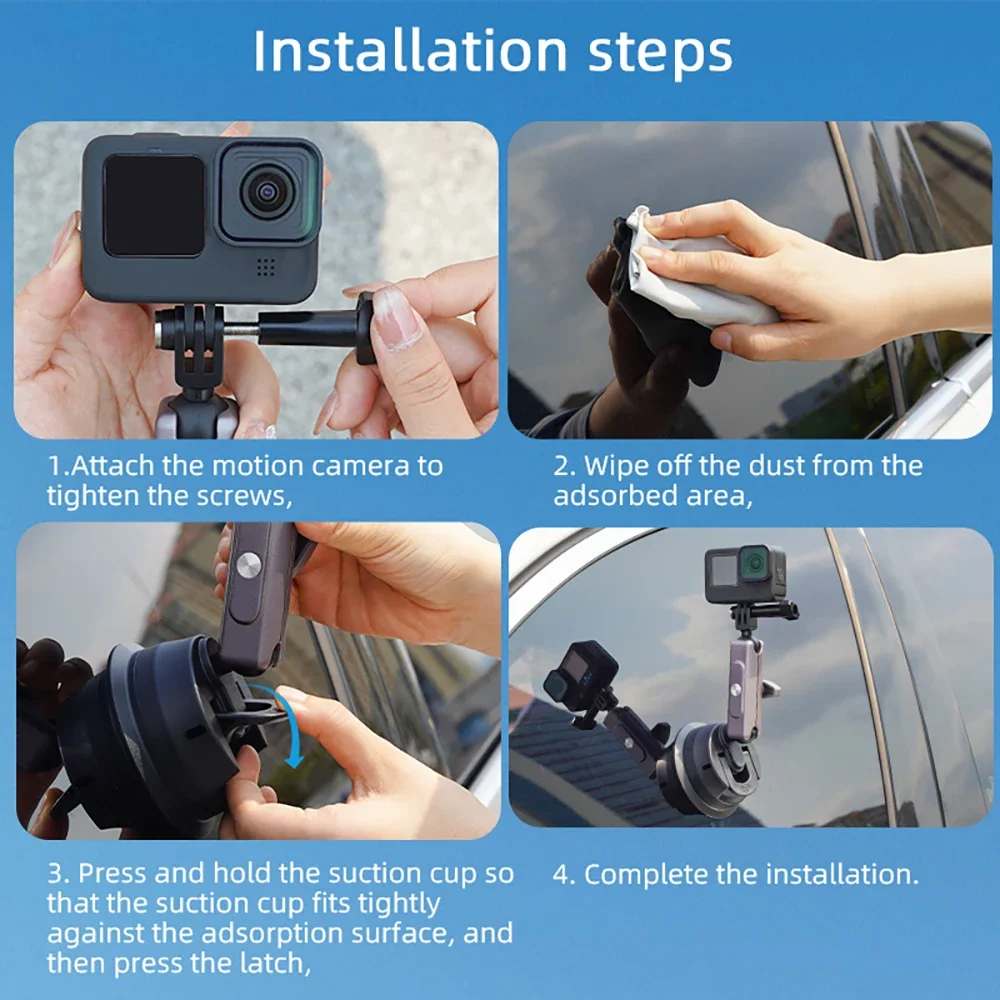 Installation steps

1.Attach the motion camera to tighten the screws,

2. Wipe off the dust from the adsorbed area,

3. Press and hold the suction cup so that the suction cup fits tightly against the adsorption surface, and then press the latch,

4. Complete the installation.