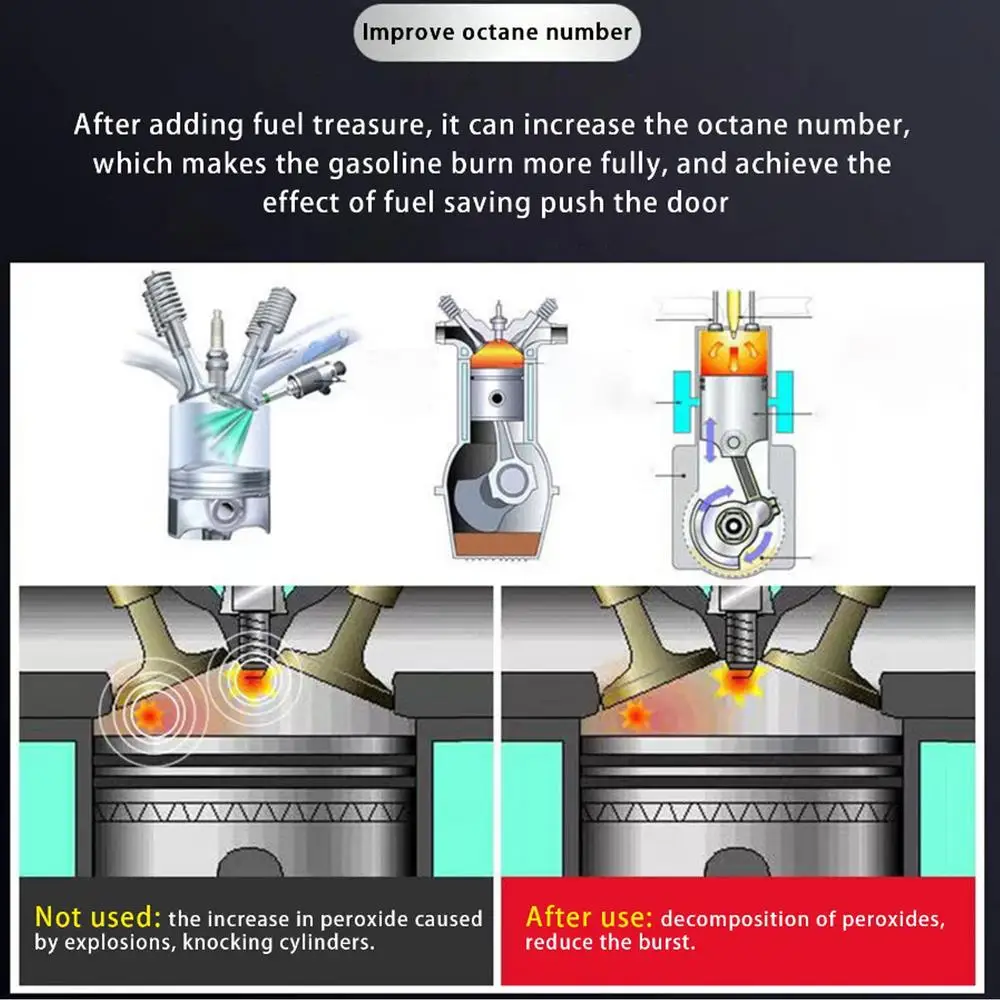 Improve octane number

After adding fuel treasure, it can increase the octane number, which makes the gasoline burn more fully, and achieve the effect of fuel saving push the door

Not used: the increase in peroxide caused by explosions, knocking cylinders.

After use: decomposition of peroxides, reduce the burst.