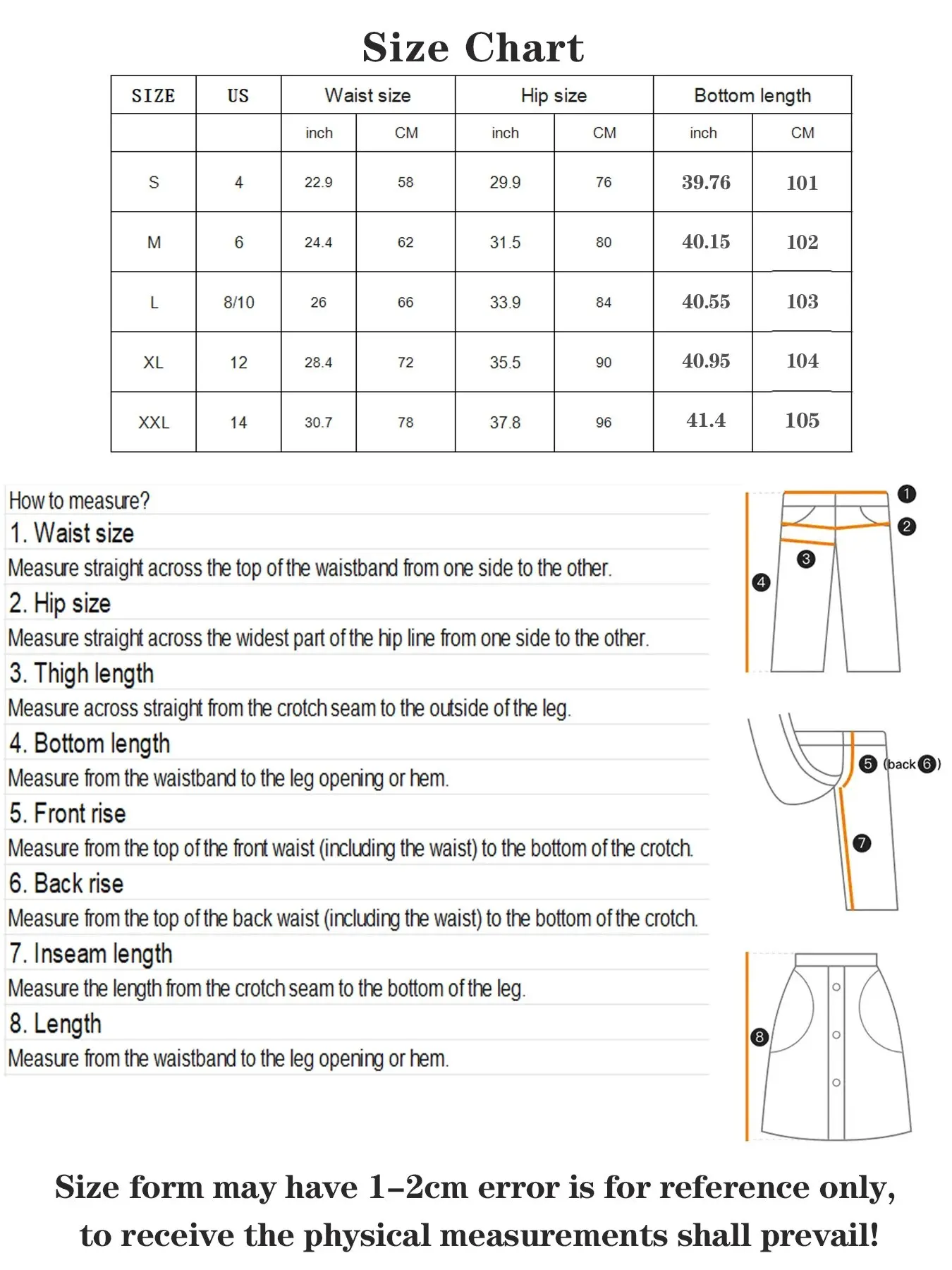 Size Chart

| SIZE | US | Waist size | | Hip size | | Bottom length | |
|---|---|---|---|---|---|---|---|
| | | inch | CM | inch | CM | inch | CM |
| S | 4 | 22.9 | 58 | 29.9 | 76 | 39.76 | 101 |
| M | 6 | 24.4 | 62 | 31.5 | 80 | 40.15 | 102 |
| L | 8/10 | 26 | 66 | 33.9 | 84 | 40.55 | 103 |
| XL | 12 | 28.4 | 72 | 35.5 | 90 | 40.95 | 104 |
| XXL | 14 | 30.7 | 78 | 37.8 | 96 | 41.4 | 105 |

How to measure?
1. Waist size
Measure straight across the top of the waistband from one side to the other.
2. Hip size
Measure straight across the widest part of the hip line from one side to the other.
3. Thigh length
Measure across straight from the crotch seam to the outside of the leg.
4. Bottom length
Measure from the waistband to the leg opening or hem.
5. Front rise
Measure from the top of the front waist (including the waist) to the bottom of the crotch.
6. Back rise
Measure from the top of the back waist (including the waist) to the bottom of the crotch.
7. Inseam length
Measure the length from the crotch seam to the bottom of the leg.
8. Length
Measure from the waistband to the leg opening or hem.

1
2
3
4
5 (back 6)
7
8

Size form may have 1–2cm error is for reference only, to receive the physical measurements shall prevail!