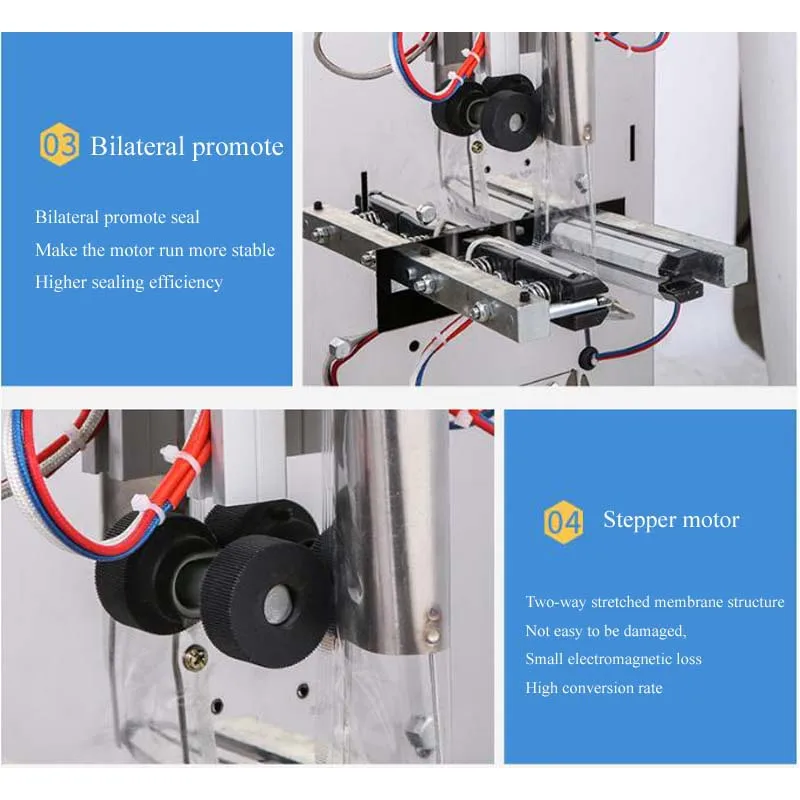 03 Bilateral promote

Bilateral promote seal
Make the motor run more stable
Higher sealing efficiency

04 Stepper motor

Two-way stretched membrane structure
Not easy to be damaged,
Small electromagnetic loss
High conversion rate