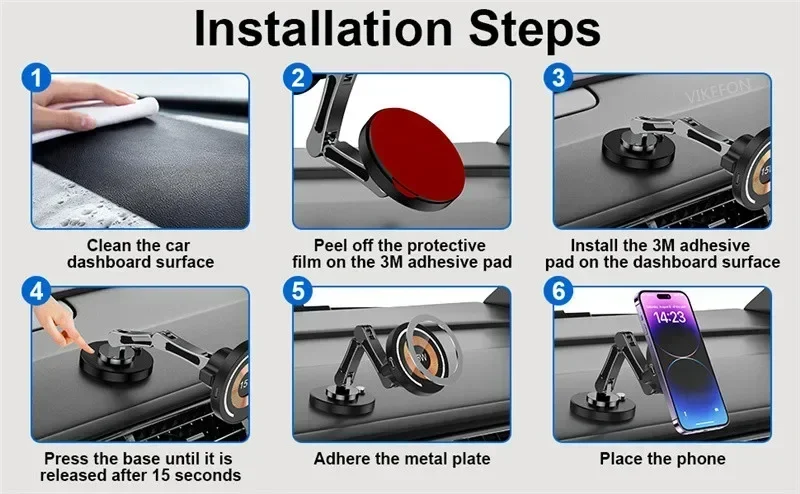 Installation Steps

1

Clean the car dashboard surface

2

Peel off the protective film on the 3M adhesive pad

3

VIKEFON

Install the 3M adhesive pad on the dashboard surface

4

Press the base until it is released after 15 seconds

5

Adhere the metal plate

6

14:23

Place the phone