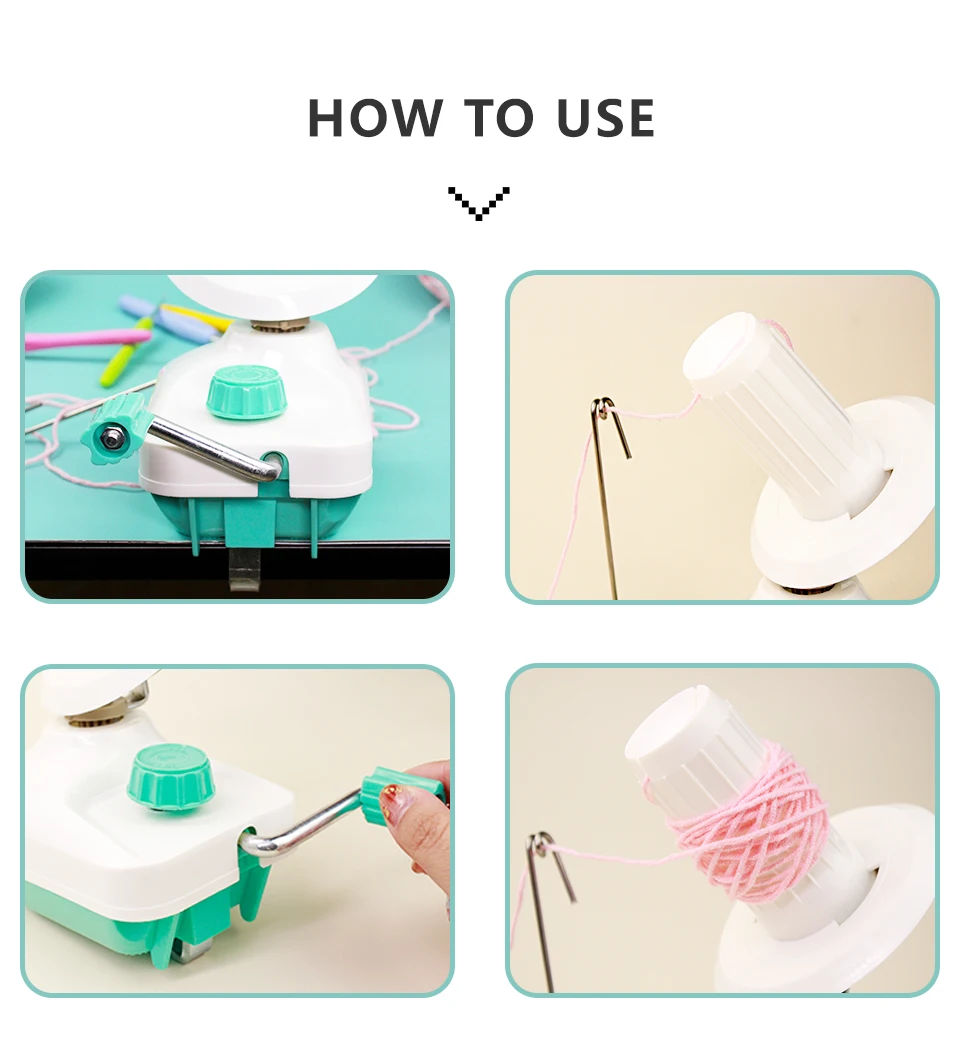 HOW TO USE