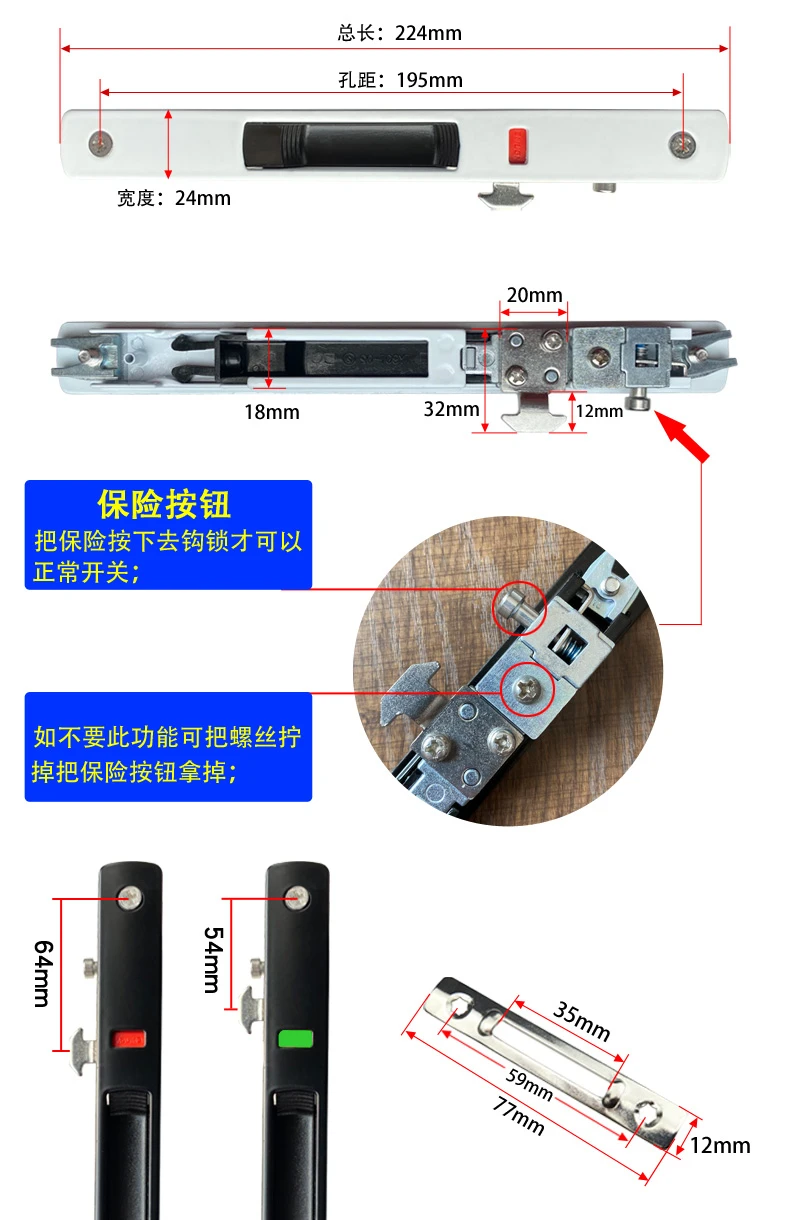 总长：224mm

孔距：195mm

宽度：24mm

20mm

18mm

32mm

12mm

保险按钮

把保险按下去钩锁才可以正常开关；

如不要此功能可把螺丝拧掉把保险按钮拿掉；

64mm

54mm

35mm

59mm

77mm

12mm