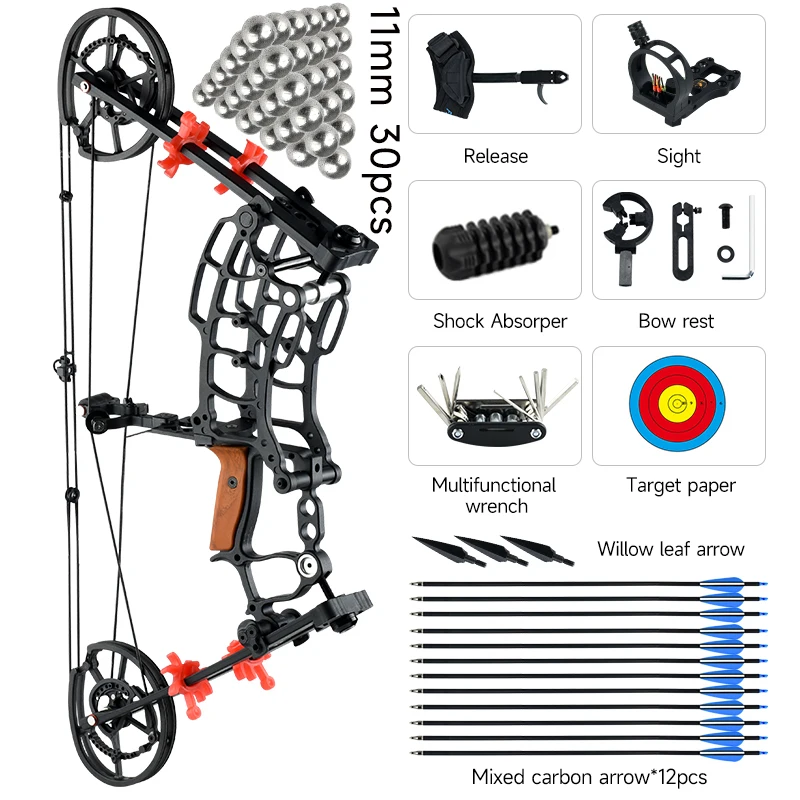 11mm 30pcs

Release

Sight

Shock Absorper

Bow rest

Multifunctional wrench

Target paper

Willow leaf arrow

Mixed carbon arrow*12pcs