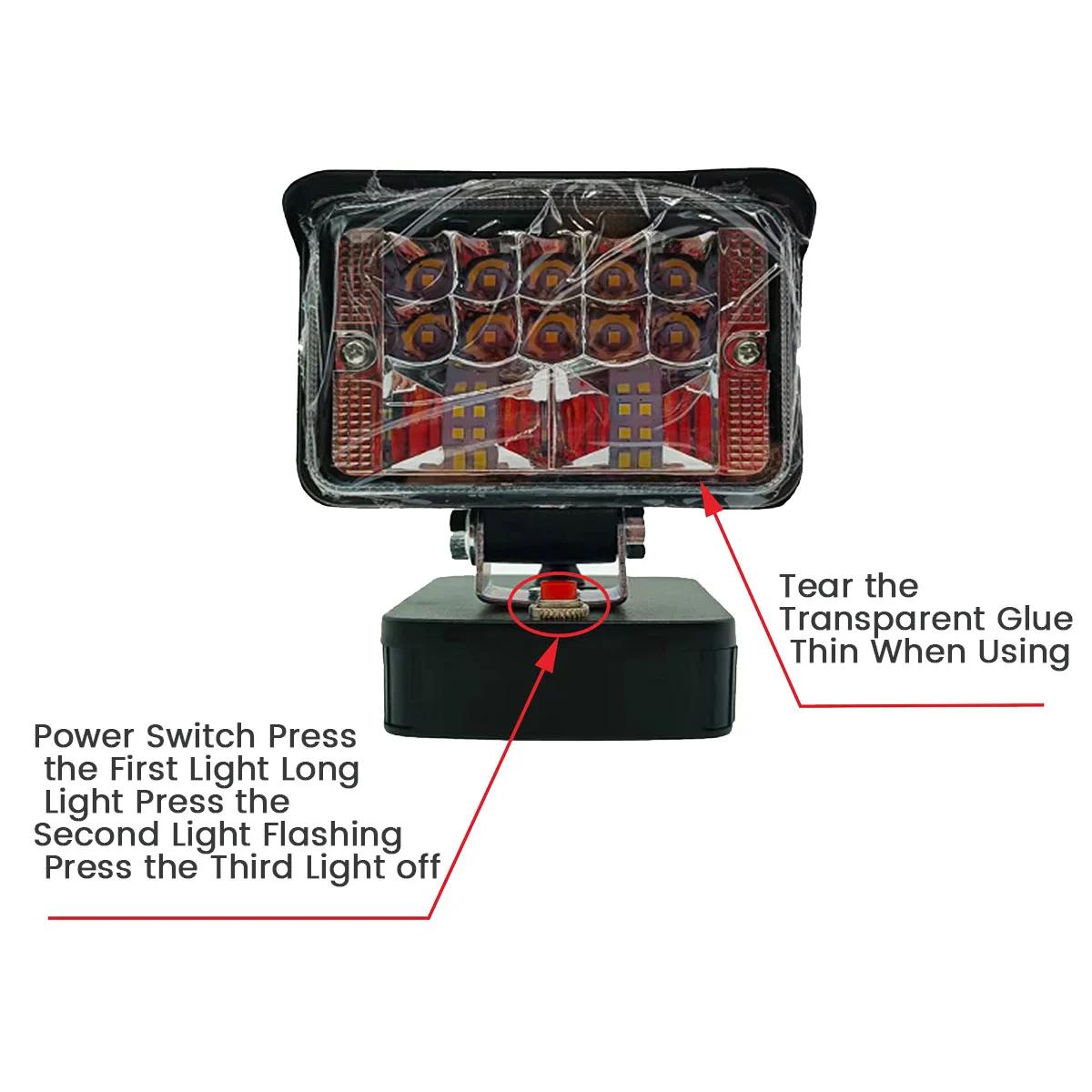 Tear the Transparent Glue Thin When Using

Power Switch Press the First Light Long Light Press the Second Light Flashing Press the Third Light off