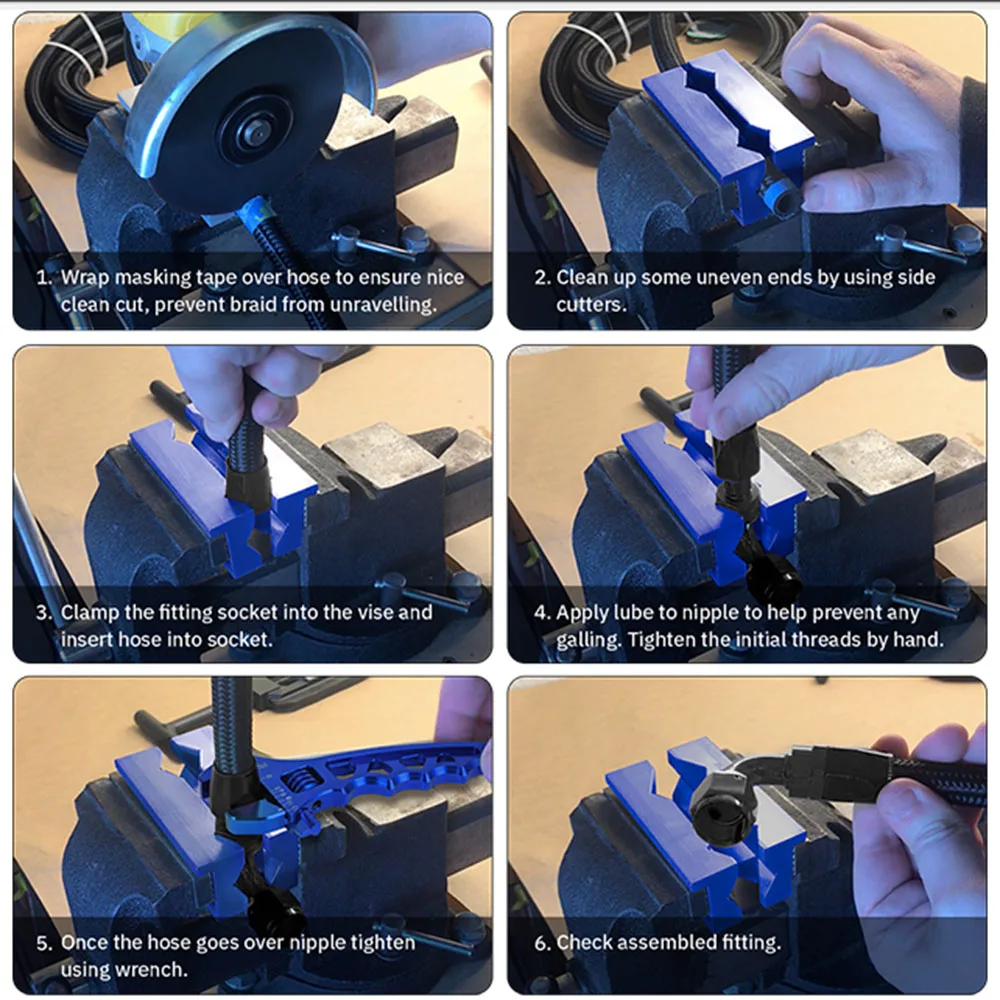 1. Wrap masking tape over hose to ensure nice clean cut, prevent braid from unravelling.

2. Clean up some uneven ends by using side cutters.

3. Clamp the fitting socket into the vise and insert hose into socket.

4. Apply lube to nipple to help prevent any galling. Tighten the initial threads by hand.

5. Once the hose goes over nipple tighten using wrench.

6. Check assembled fitting.