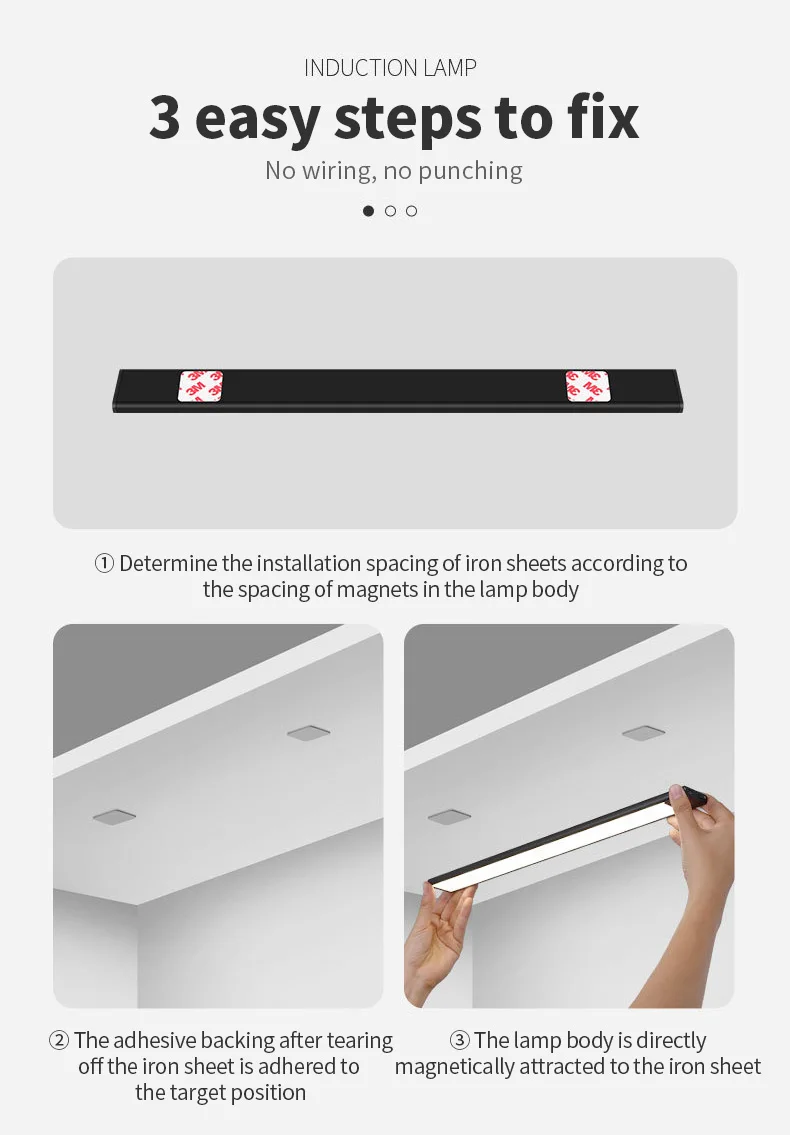 INDUCTION LAMP

3 easy steps to fix

No wiring, no punching

3M

3M

① Determine the installation spacing of iron sheets according to the spacing of magnets in the lamp body

② The adhesive backing after tearing off the iron sheet is adhered to the target position

③ The lamp body is directly magnetically attracted to the iron sheet