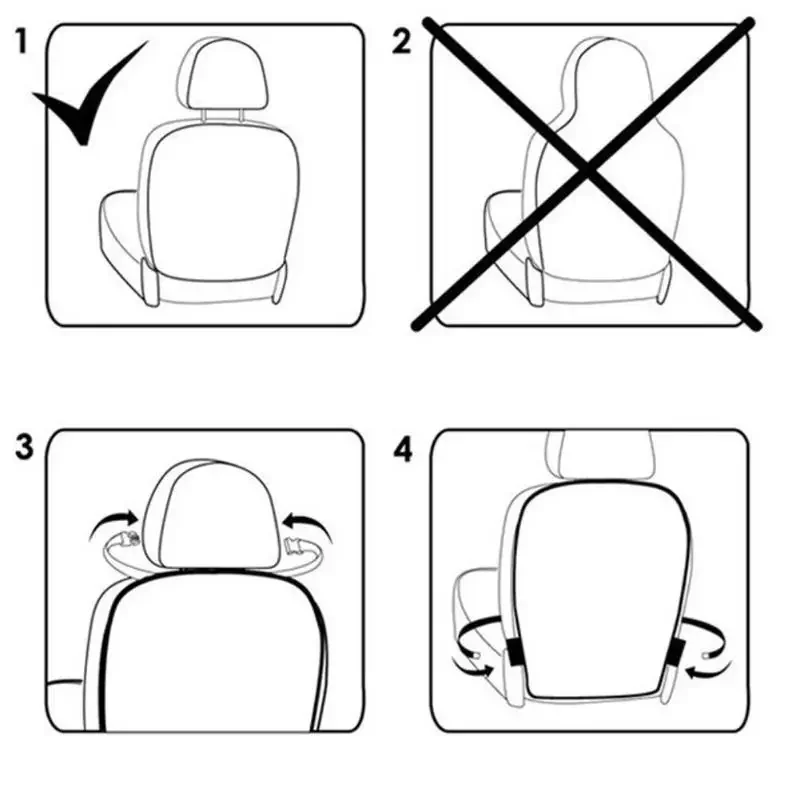 1

2

3

4