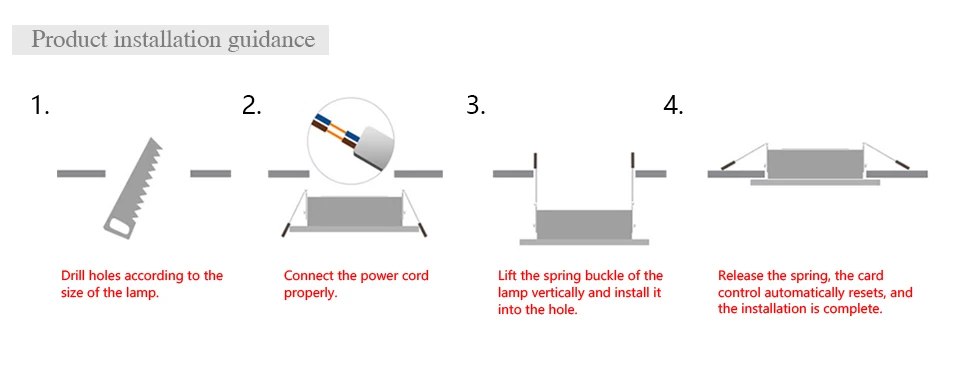 Product installation guidance

1.

Drill holes according to the size of the lamp.

2.

Connect the power cord properly.

3.

Lift the spring buckle of the lamp vertically and install it into the hole.

4.

Release the spring, the card control automatically resets, and the installation is complete.