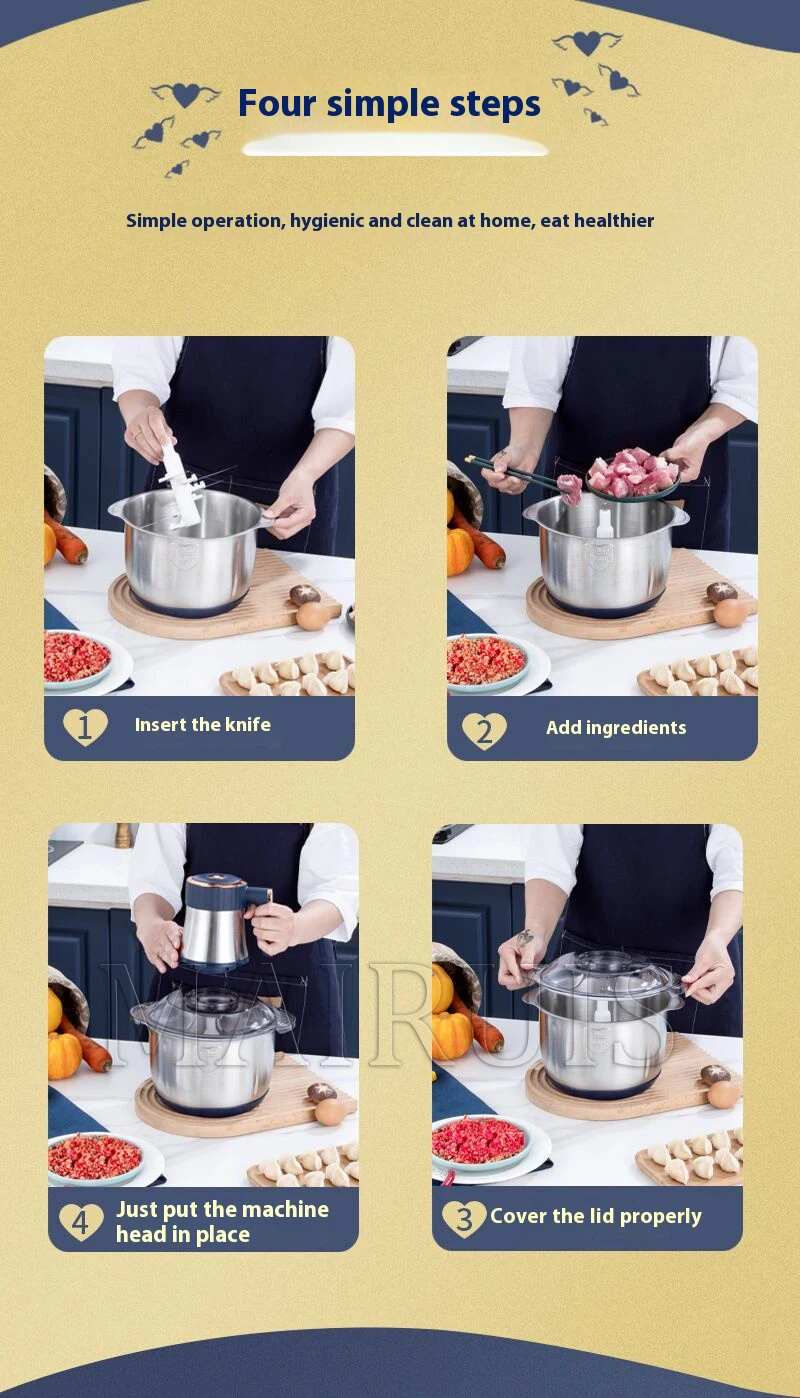 Four simple steps

Simple operation, hygienic and clean at home, eat healthier

1 Insert the knife

2 Add ingredients

MAIRUIS

4 Just put the machine head in place

3 Cover the lid properly