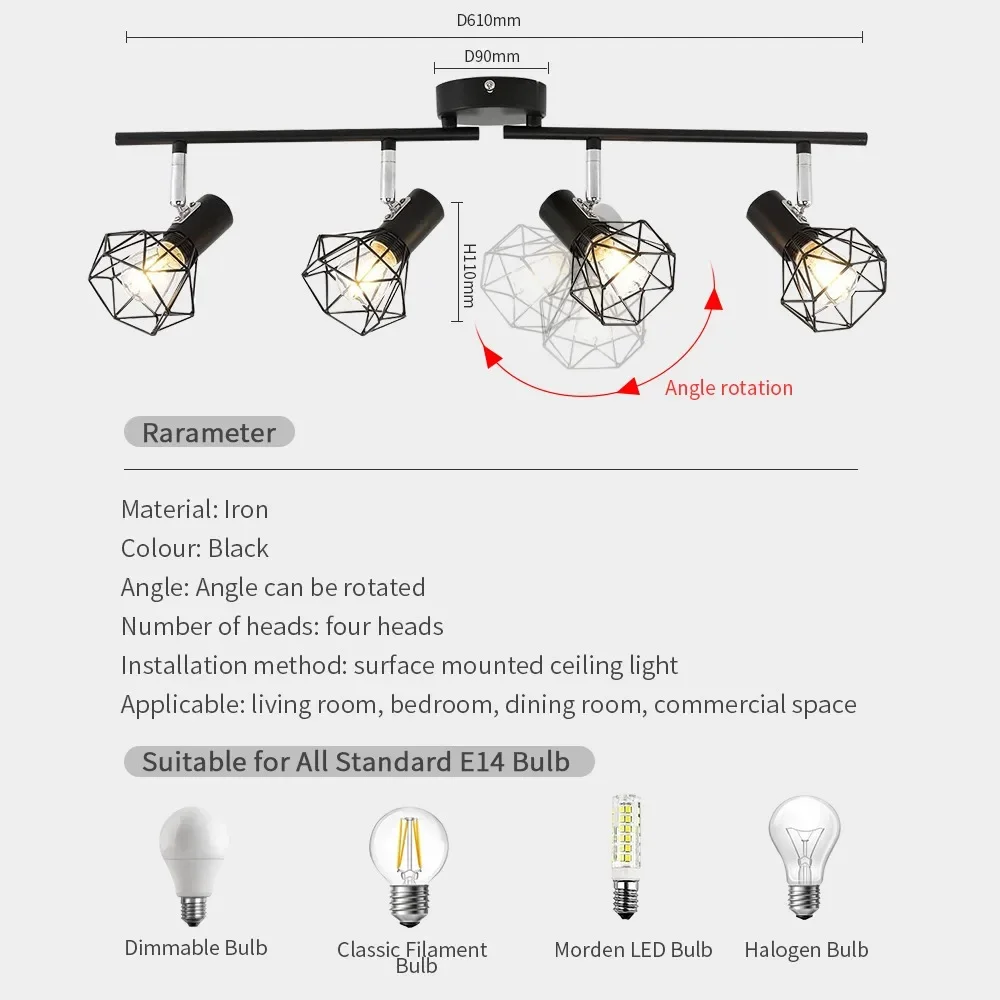 D610mm

D90mm

H110mm

Angle rotation

Rarameter

Material: Iron
Colour: Black
Angle: Angle can be rotated
Number of heads: four heads
Installation method: surface mounted ceiling light
Applicable: living room, bedroom, dining room, commercial space

Suitable for All Standard E14 Bulb

Dimmable Bulb

Classic Filament Bulb

Morden LED Bulb

Halogen Bulb