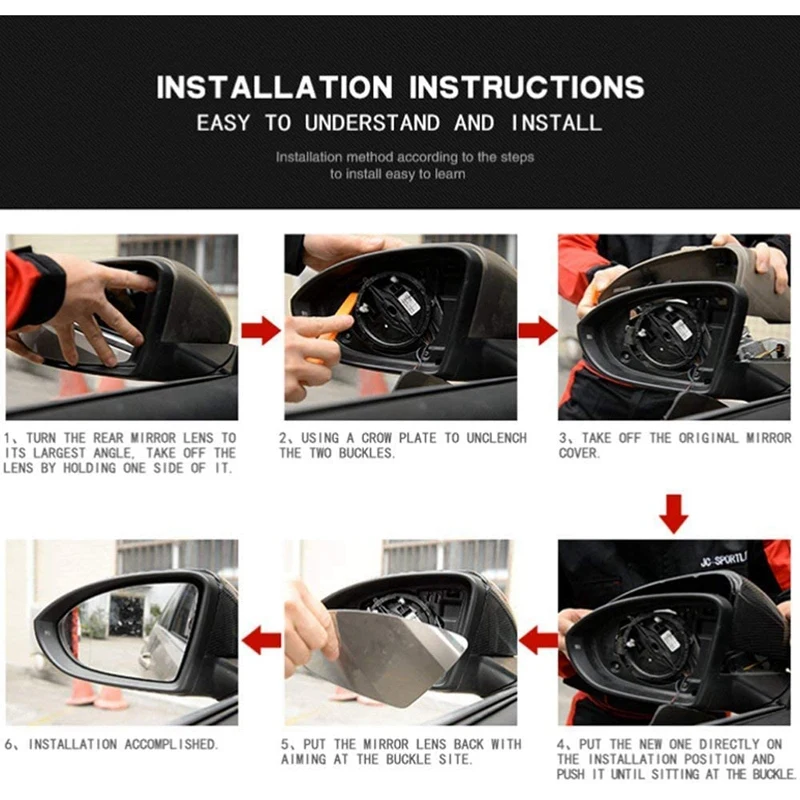 INSTALLATION INSTRUCTIONS
EASY TO UNDERSTAND AND INSTALL

Installation method according to the steps to install easy to learn

1、TURN THE REAR MIRROR LENS TO ITS LARGEST ANGLE, TAKE OFF THE LENS BY HOLDING ONE SIDE OF IT.

2、USING A CROW PLATE TO UNCLENCH THE TWO BUCKLES.

3、TAKE OFF THE ORIGINAL MIRROR COVER.

JC-SPORTLI

4、PUT THE NEW ONE DIRECTLY ON THE INSTALLATION POSITION AND PUSH IT UNTIL SITTING AT THE BUCKLE.

5、PUT THE MIRROR LENS BACK WITH AIMING AT THE BUCKLE SITE.

6、INSTALLATION ACCOMPLISHED.