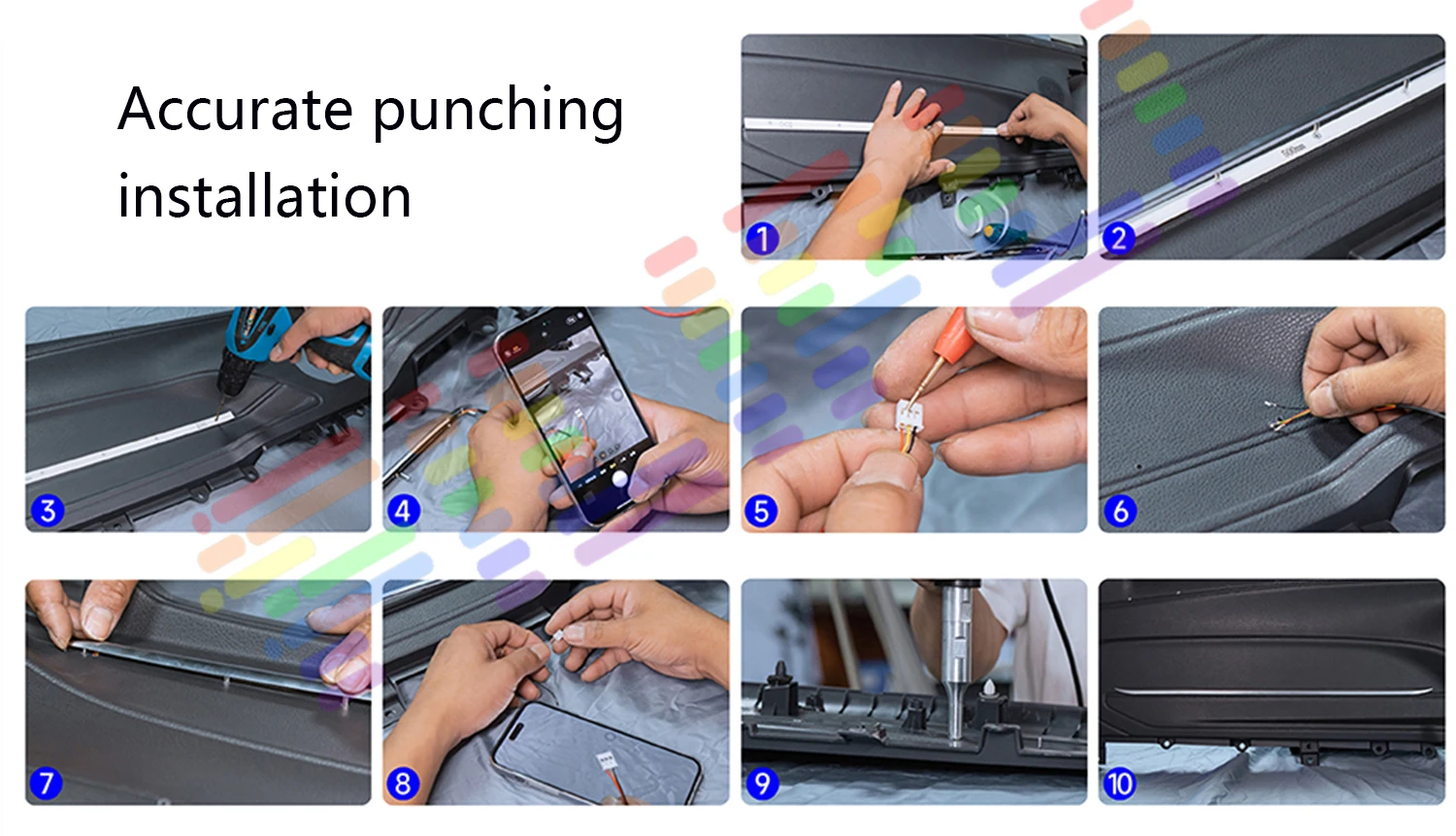 Accurate punching installation

1

2

3

4

5

6

7

8

9

10