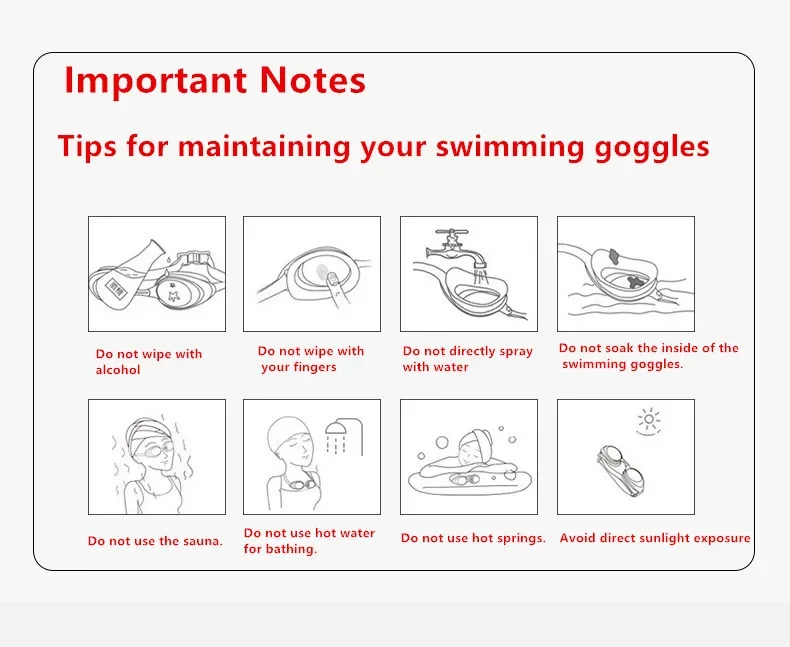 Important Notes

Tips for maintaining your swimming goggles

Do not wipe with alcohol

Do not wipe with your fingers

Do not directly spray with water

Do not soak the inside of the swimming goggles.

Do not use the sauna.

Do not use hot water for bathing.

Do not use hot springs.

Avoid direct sunlight exposure