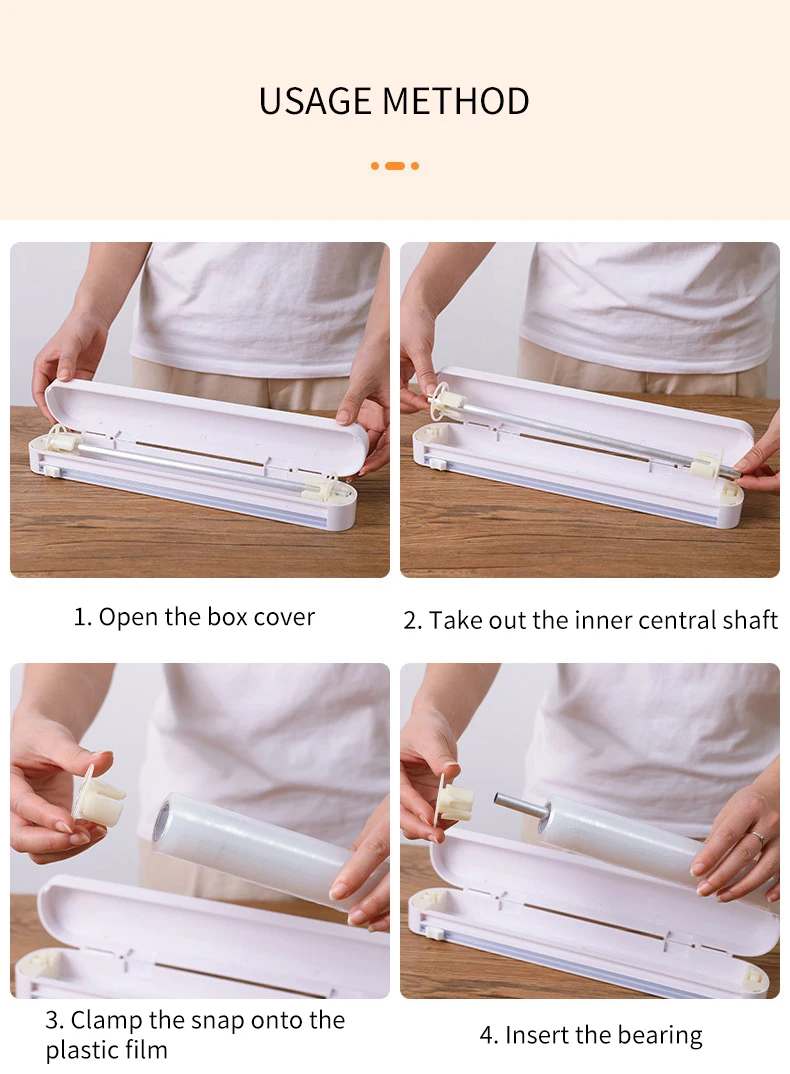 USAGE METHOD

1. Open the box cover

2. Take out the inner central shaft

3. Clamp the snap onto the plastic film

4. Insert the bearing