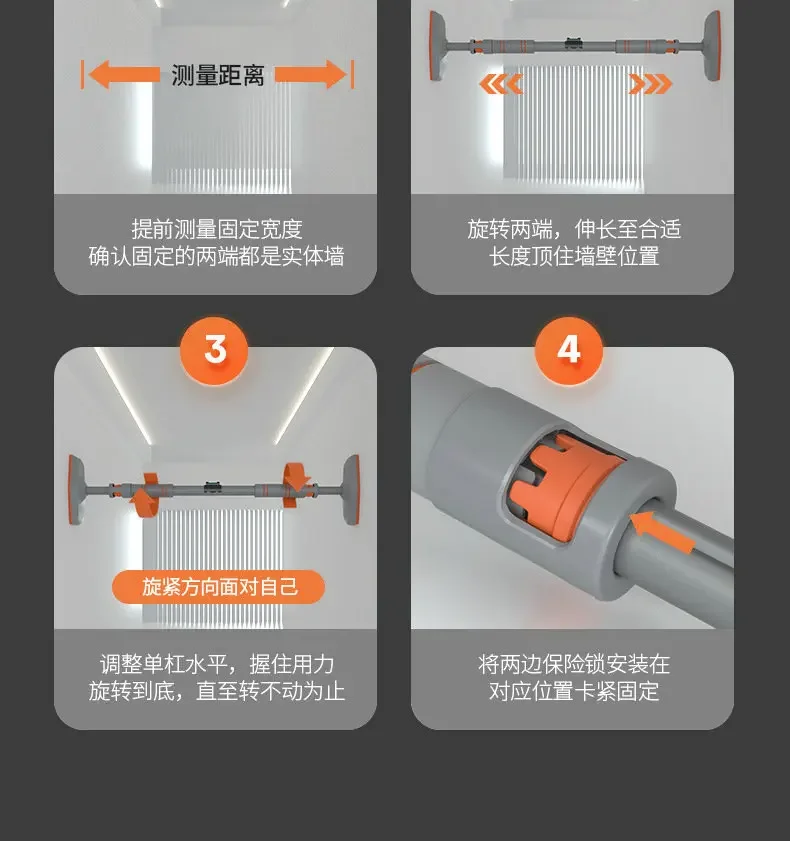 测量距离

提前测量固定宽度
确认固定的两端都是实体墙

旋转两端，伸长至合适
长度顶住墙壁位置

3

旋紧方向面对自己

调整单杠水平，握住用力
旋转到底，直至转不动为止

4

将两边保险锁安装在
对应位置卡紧固定