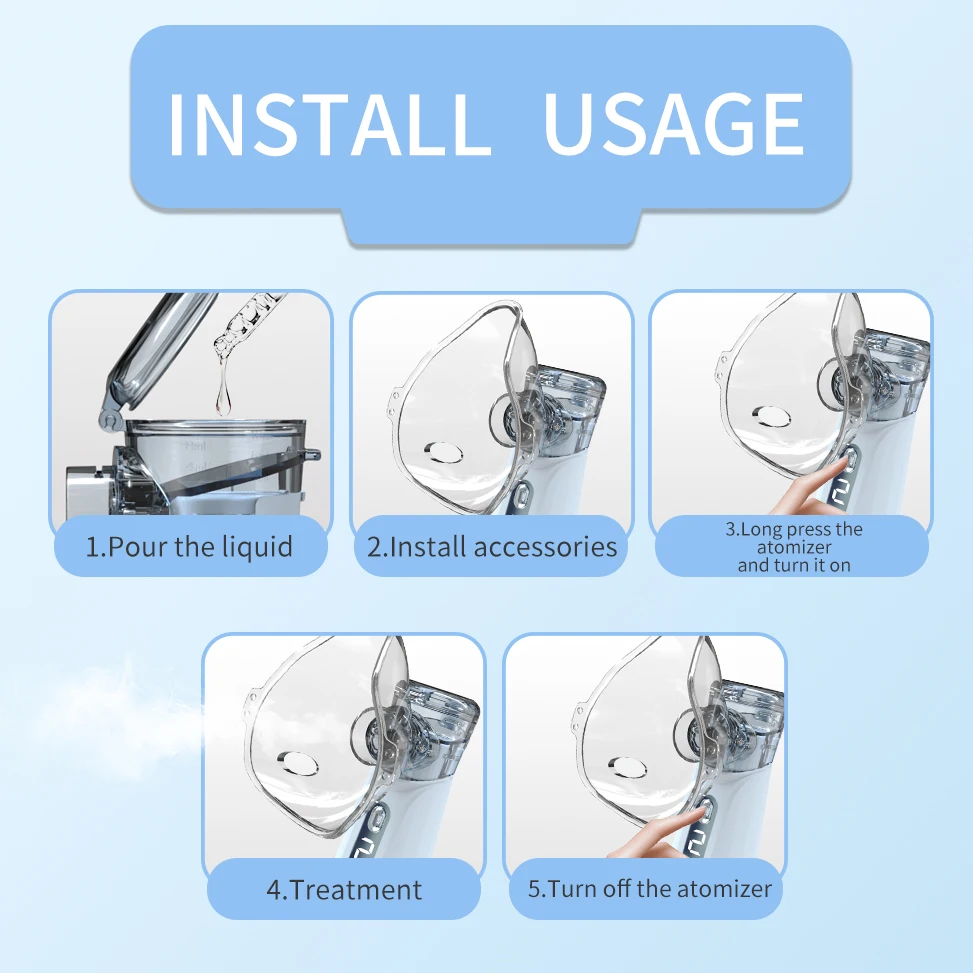 INSTALL USAGE

1.Pour the liquid

2.Install accessories

3.Long press the atomizer and turn it on

4.Treatment

5.Turn off the atomizer