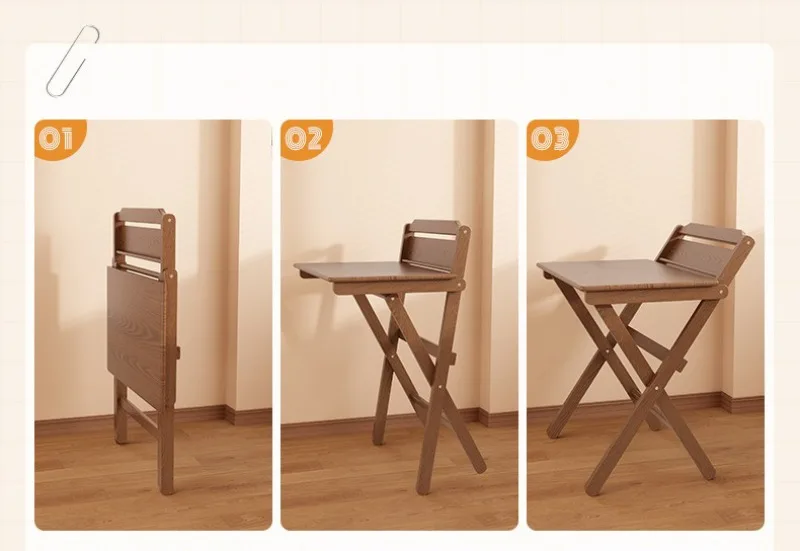 01

02

03