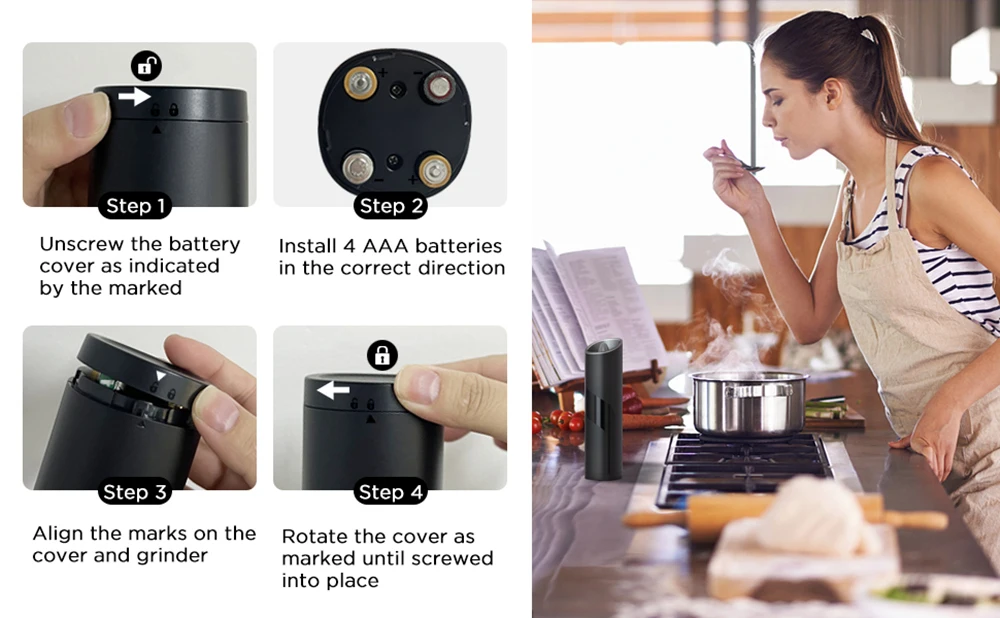 Step 1

Unscrew the battery cover as indicated by the marked

Step 2

Install 4 AAA batteries in the correct direction

Step 3

Align the marks on the cover and grinder

Step 4

Rotate the cover as marked until screwed into place