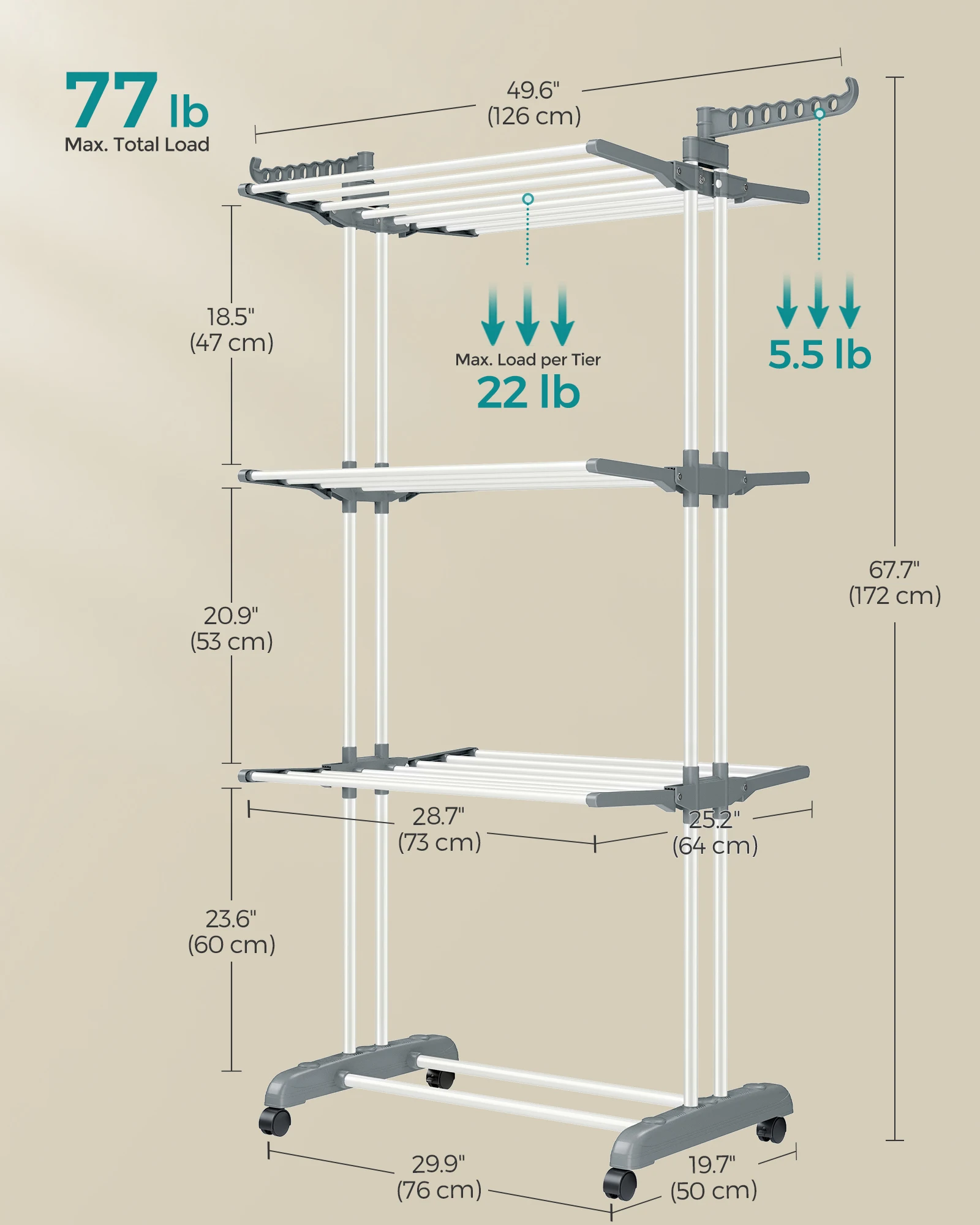 77 lb
Max. Total Load

49.6"
(126 cm)

18.5"
(47 cm)

Max. Load per Tier
22 lb

5.5 lb

67.7"
(172 cm)

20.9"
(53 cm)

28.7"
(73 cm)

25.2"
(64 cm)

23.6"
(60 cm)

29.9"
(76 cm)

19.7"
(50 cm)