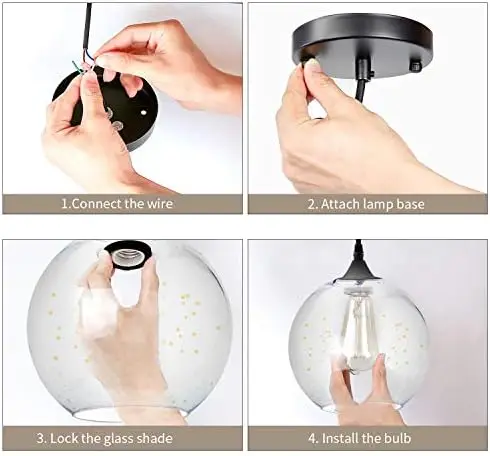 1.Connect the wire

2. Attach lamp base

3. Lock the glass shade

4. Install the bulb