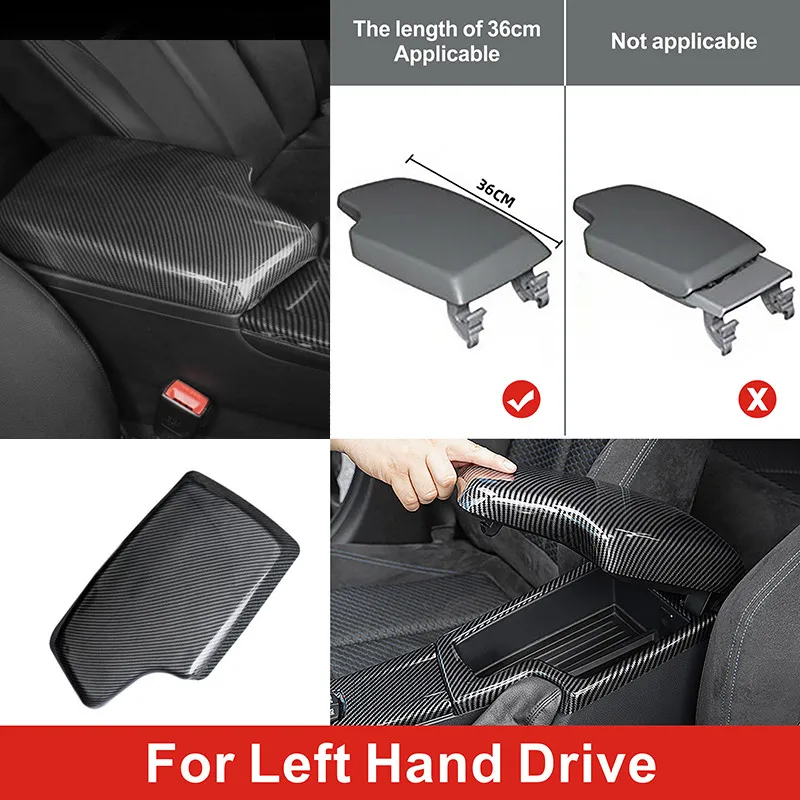 The length of 36cm Applicable

Not applicable

36CM

For Left Hand Drive