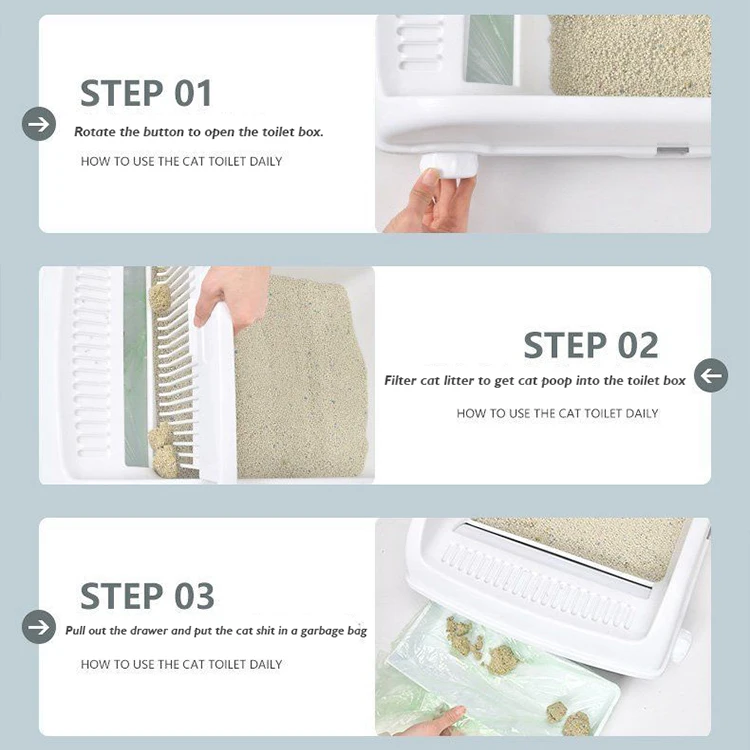 STEP 01

Rotate the button to open the toilet box.

HOW TO USE THE CAT TOILET DAILY

STEP 02

Filter cat litter to get cat poop into the toilet box

HOW TO USE THE CAT TOILET DAILY

STEP 03

Pull out the drawer and put the cat shit in a garbage bag

HOW TO USE THE CAT TOILET DAILY