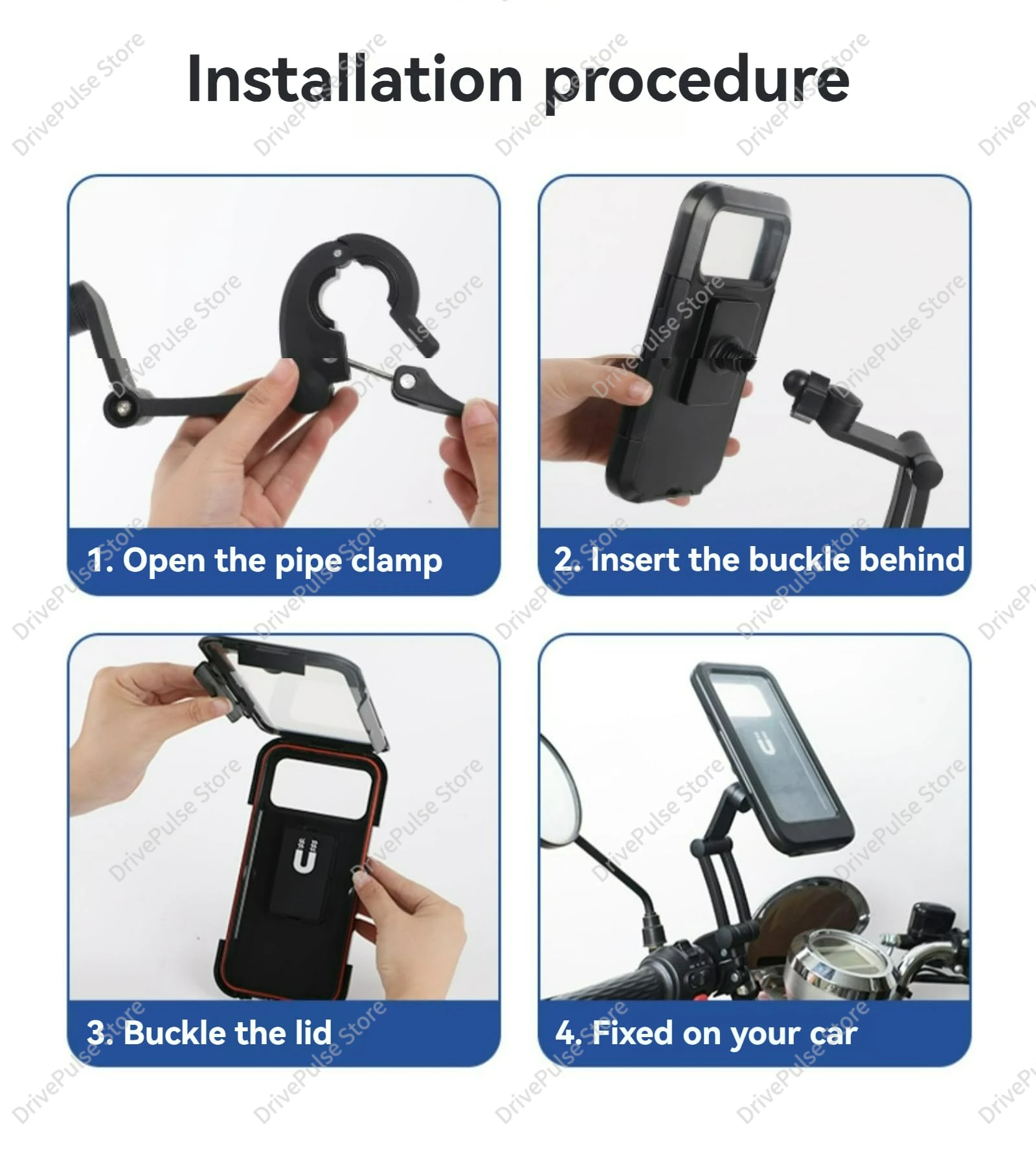 Installation procedure

1. Open the pipe clamp

2. Insert the buckle behind

3. Buckle the lid

4. Fixed on your car

DrivePulse Store