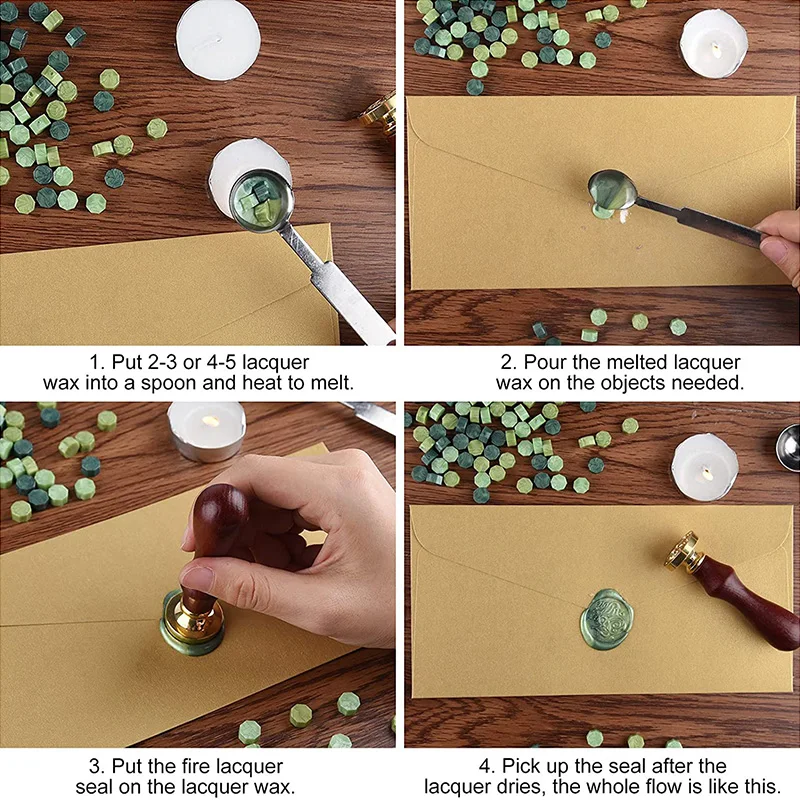 1. Put 2-3 or 4-5 lacquer wax into a spoon and heat to melt.

2. Pour the melted lacquer wax on the objects needed.

3. Put the fire lacquer seal on the lacquer wax.

4. Pick up the seal after the lacquer dries, the whole flow is like this.