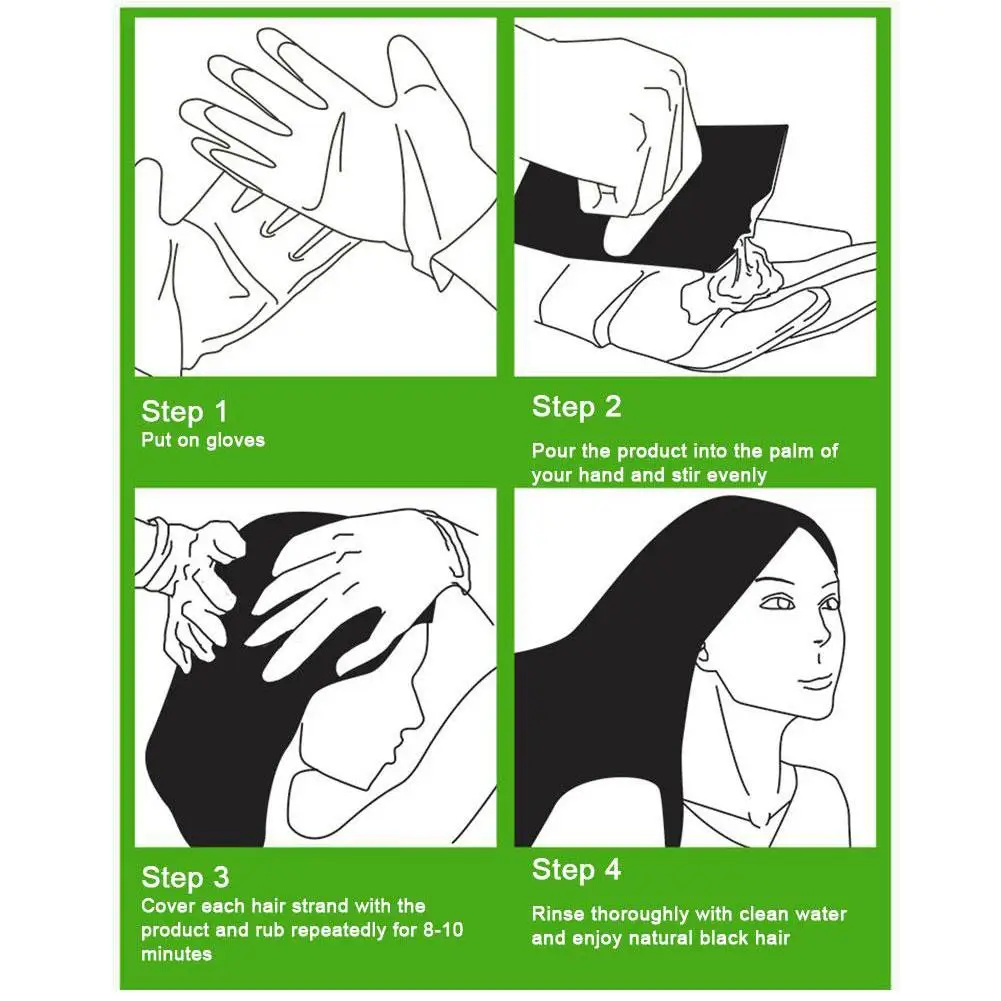 Step 1
Put on gloves

Step 2
Pour the product into the palm of your hand and stir evenly

Step 3
Cover each hair strand with the product and rub repeatedly for 8-10 minutes

Step 4
Rinse thoroughly with clean water and enjoy natural black hair