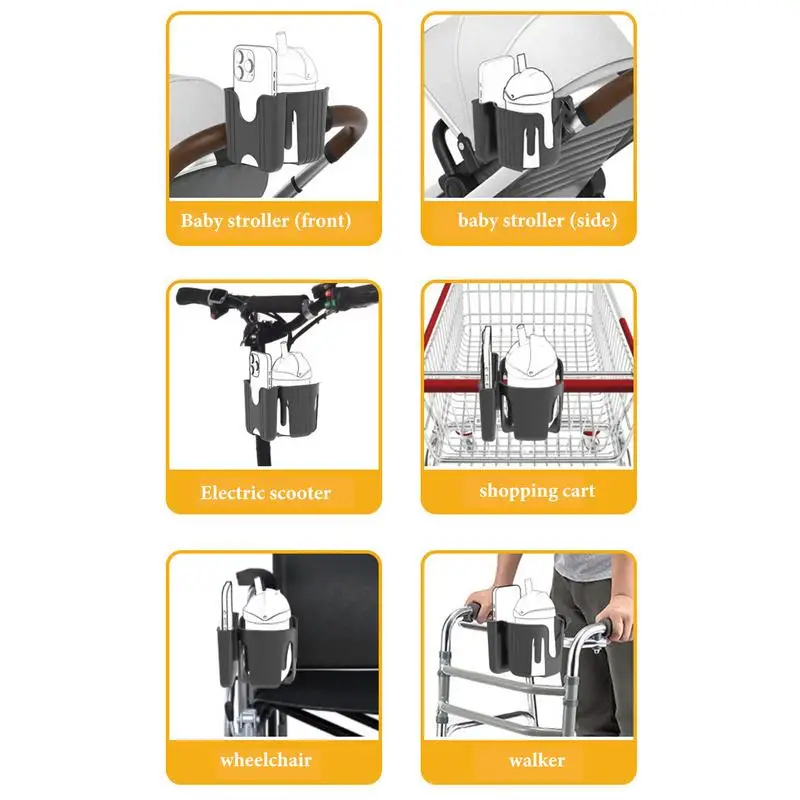 Baby stroller (front)

baby stroller (side)

Electric scooter

shopping cart

wheelchair

walker