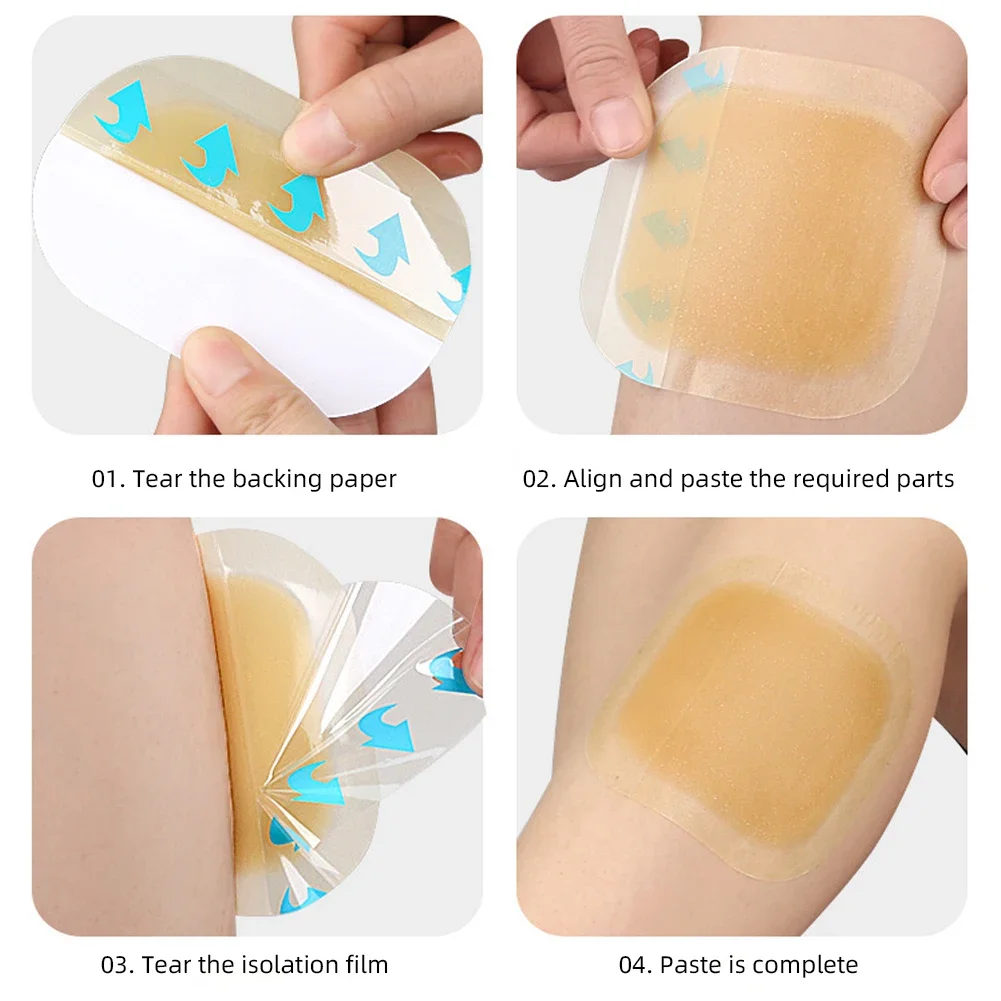 01. Tear the backing paper

02. Align and paste the required parts

03. Tear the isolation film

04. Paste is complete