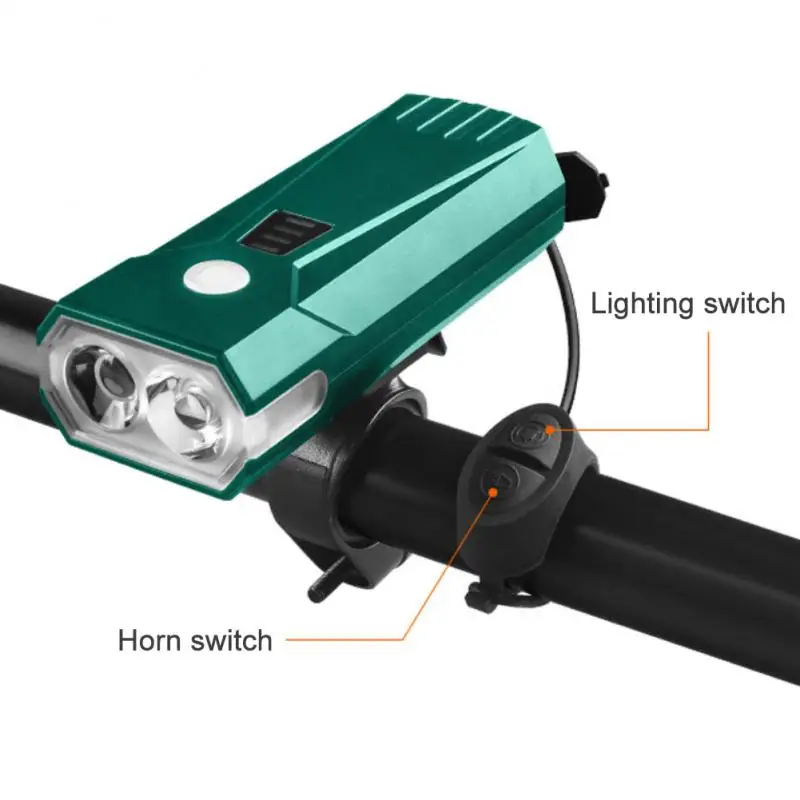 Lighting switch

Horn switch