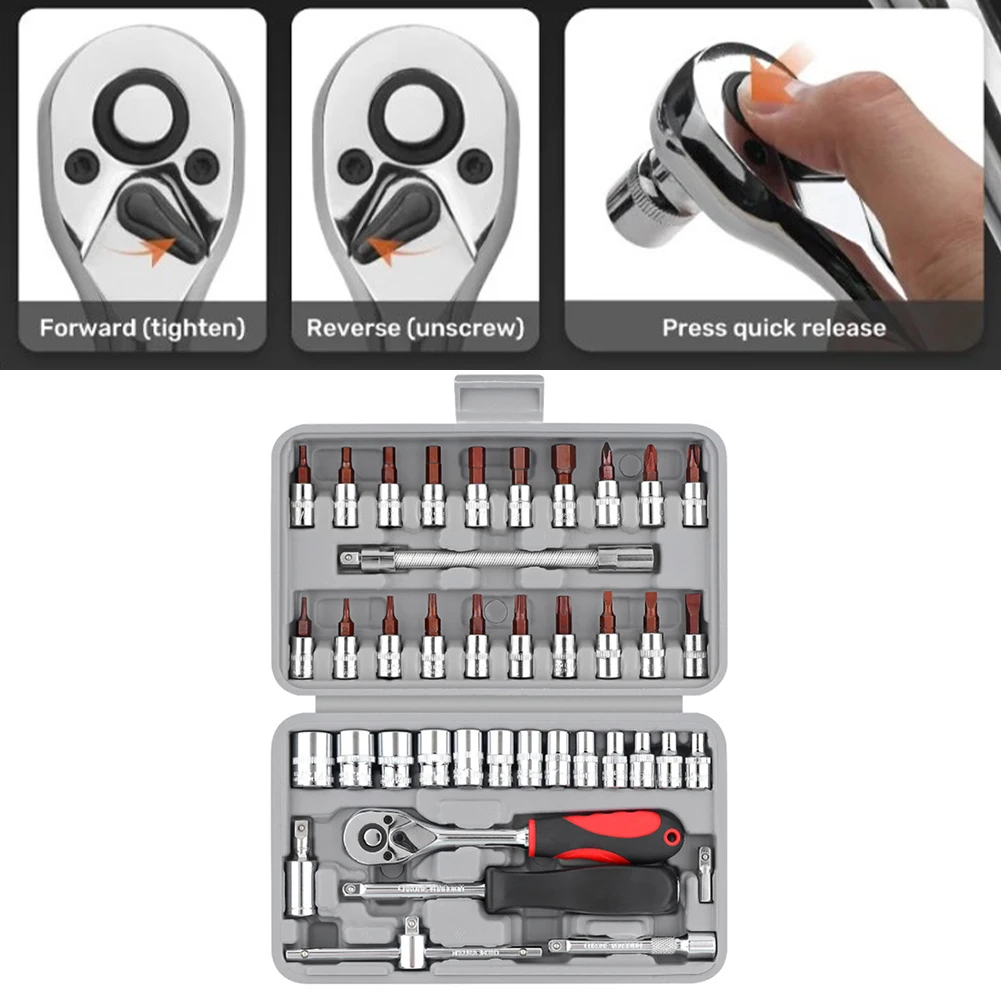 Forward (tighten)

Reverse (unscrew)

Press quick release