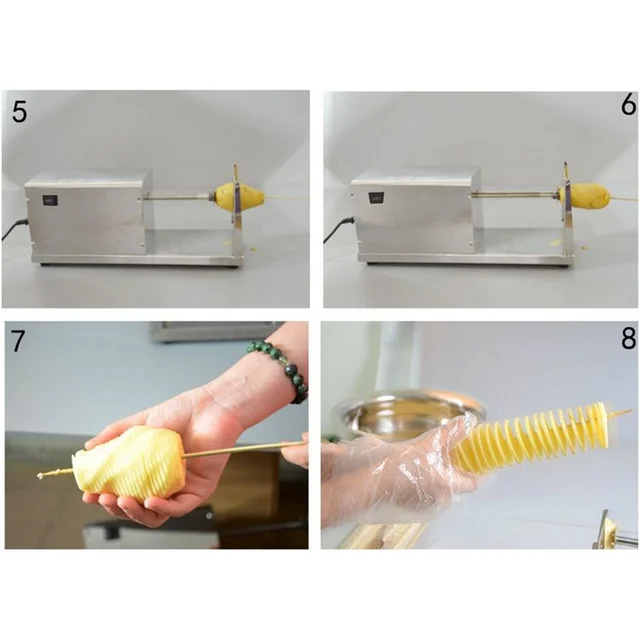 5

6

7

8