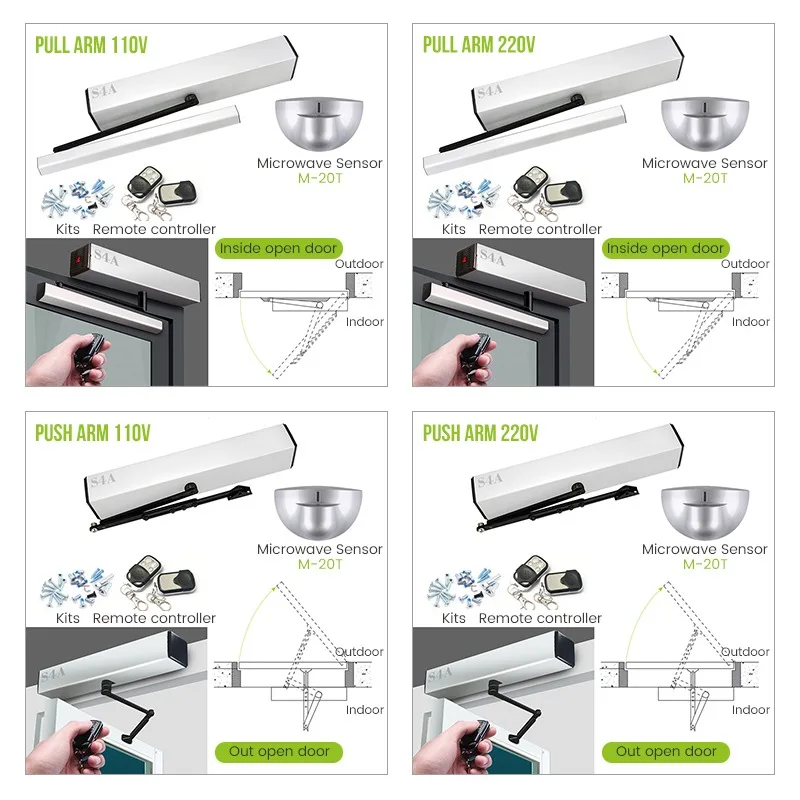 PULL ARM 110V

S4A

Microwave Sensor
M-20T

Kits Remote controller

S4A

Inside open door

Outdoor

Indoor

PULL ARM 220V

S4A

Microwave Sensor
M-20T

Kits Remote controller

S4A

Inside open door

Outdoor

Indoor

PUSH ARM 110V

S4A

Microwave Sensor
M-20T

Kits Remote controller

S4A

Outdoor

Indoor

Out open door

PUSH ARM 220V

S4A

Microwave Sensor
M-20T

Kits Remote controller

S4A

Outdoor

Indoor

Out open door