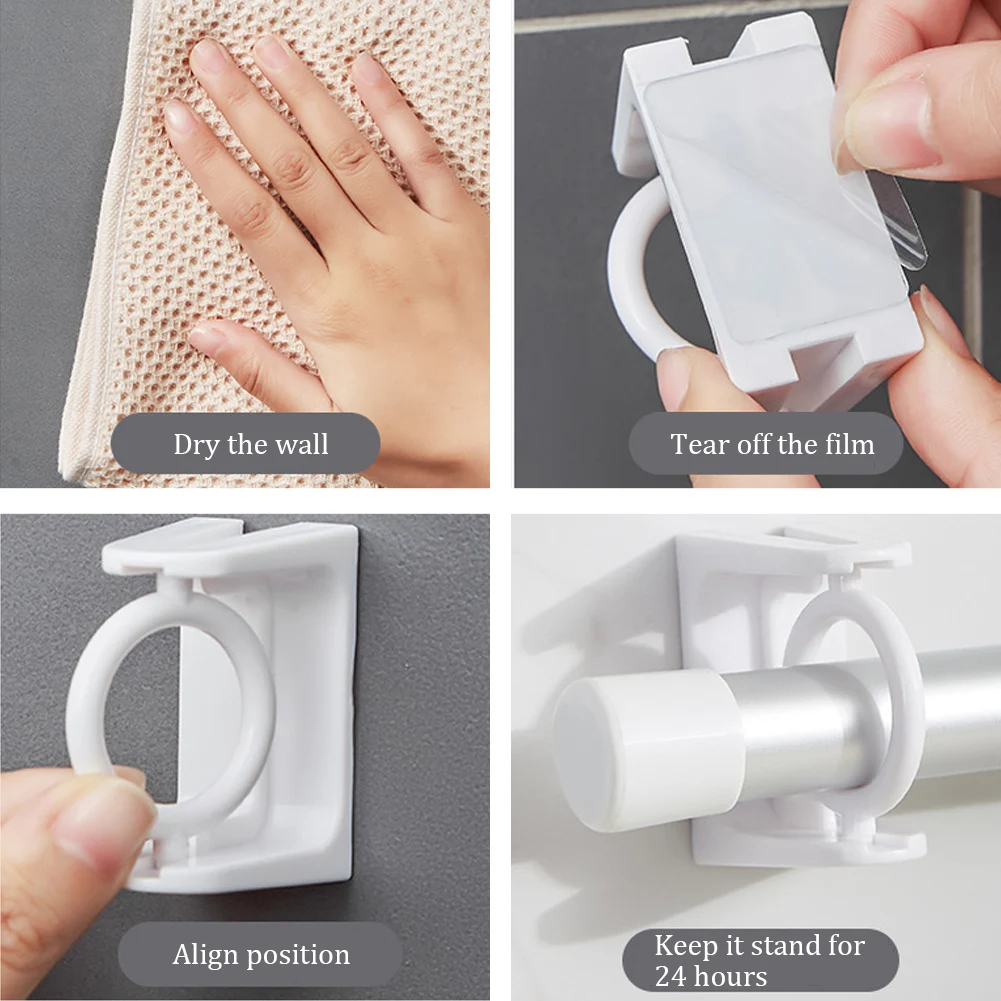 Dry the wall

Tear off the film

Align position

Keep it stand for 24 hours