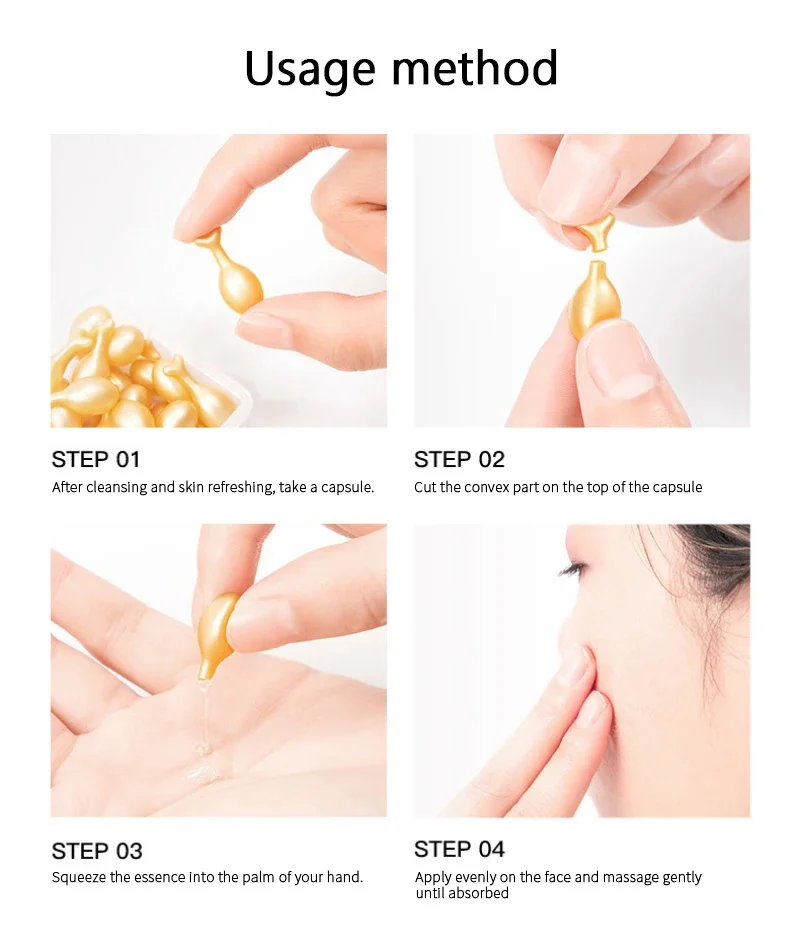 Usage method

STEP 01
After cleansing and skin refreshing, take a capsule.

STEP 02
Cut the convex part on the top of the capsule

STEP 03
Squeeze the essence into the palm of your hand.

STEP 04
Apply evenly on the face and massage gently until absorbed