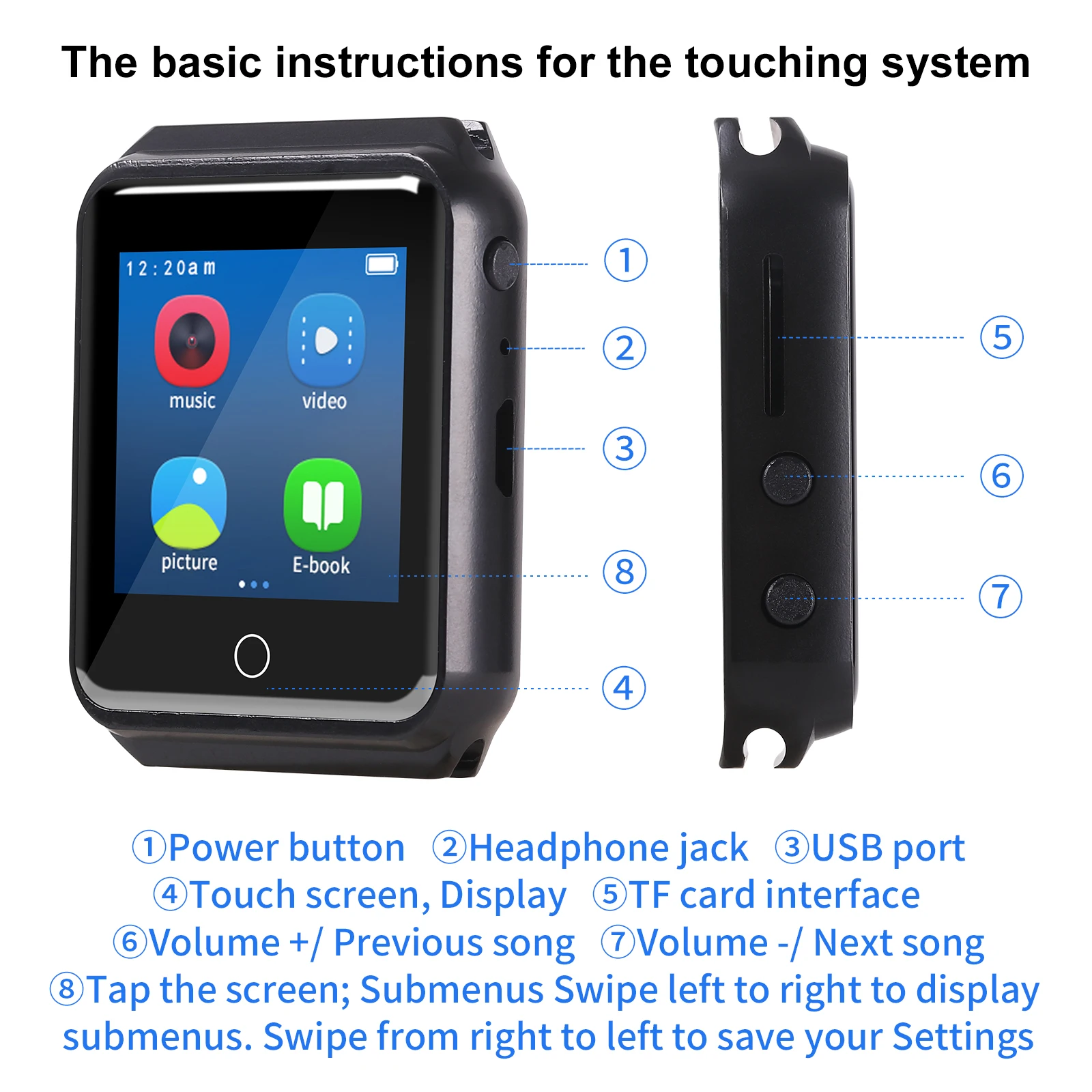 The basic instructions for the touching system

12:20am
music
video
picture
E-book

①
②
③
⑧
④
⑤
⑥
⑦

①Power button ②Headphone jack ③USB port
④Touch screen, Display ⑤TF card interface
⑥Volume +/ Previous song ⑦Volume -/ Next song
⑧Tap the screen; Submenus Swipe left to right to display submenus. Swipe from right to left to save your Settings