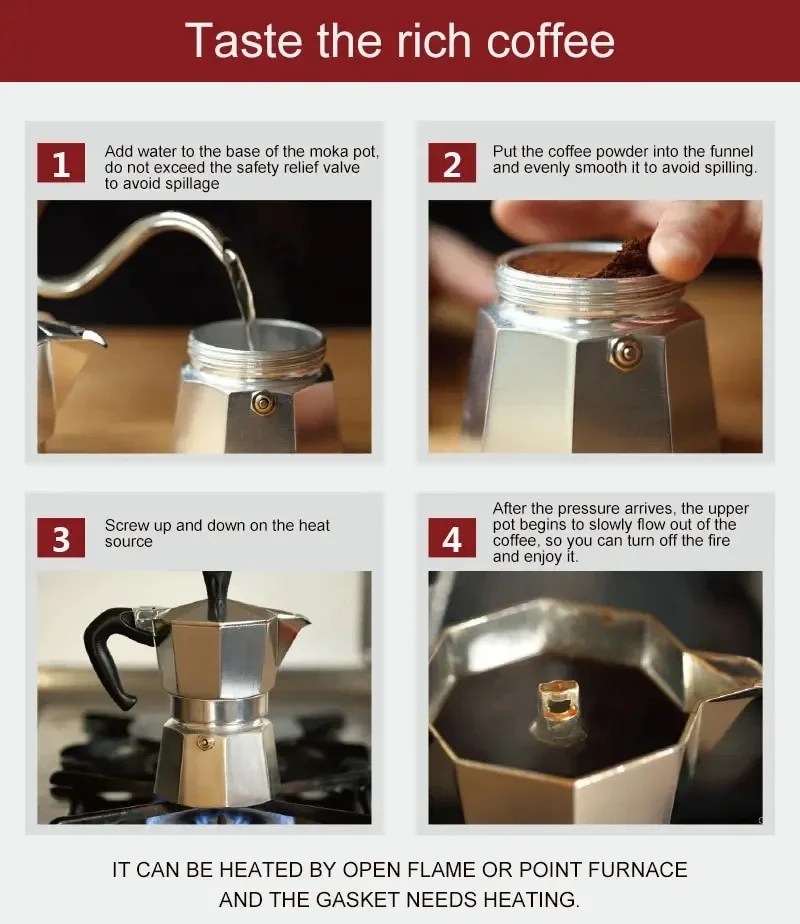 Taste the rich coffee

1
Add water to the base of the moka pot, do not exceed the safety relief valve to avoid spillage

2
Put the coffee powder into the funnel and evenly smooth it to avoid spilling.

3
Screw up and down on the heat source

4
After the pressure arrives, the upper pot begins to slowly flow out of the coffee, so you can turn off the fire and enjoy it.

IT CAN BE HEATED BY OPEN FLAME OR POINT FURNACE AND THE GASKET NEEDS HEATING.