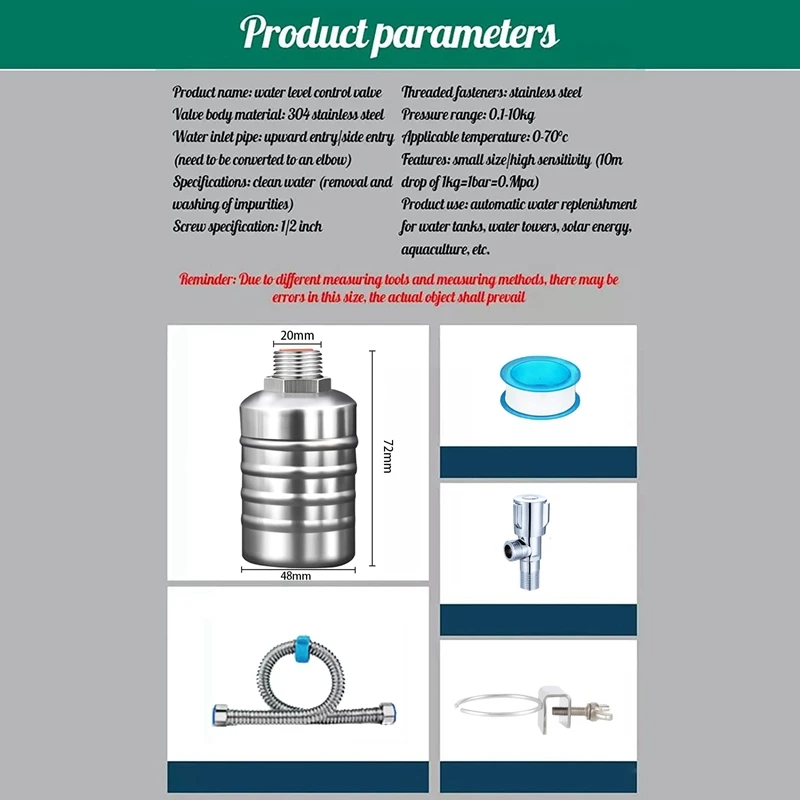 Product parameters

Product name: water level control valve
Valve body material: 304 stainless steel
Water inlet pipe: upward entry/side entry (need to be converted to an elbow)
Specifications: clean water (removal and washing of impurities)
Screw specification: 1/2 inch

Threaded fasteners: stainless steel
Pressure range: 0.1-10kg
Applicable temperature: 0-70°c
Features: small size/high sensitivity (10m drop of 1kg=1bar=0.Mpa)
Product use: automatic water replenishment for water tanks, water towers, solar energy, aquaculture, etc.

Reminder: Due to different measuring tools and measuring methods, there may be errors in this size, the actual object shall prevail

20mm
72mm
48mm