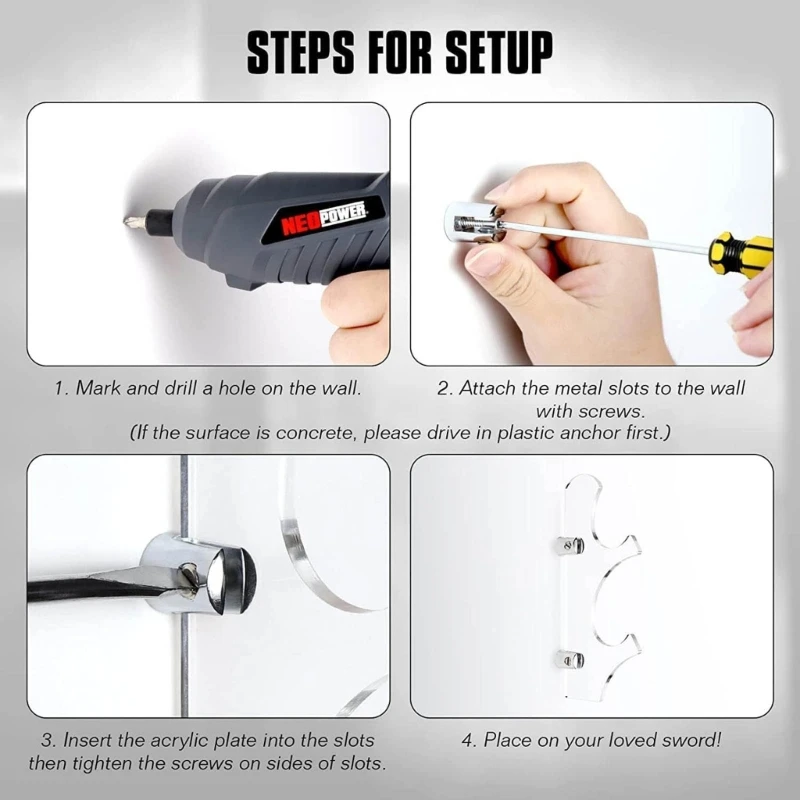 STEPS FOR SETUP

NEOPOWER

1. Mark and drill a hole on the wall.

2. Attach the metal slots to the wall with screws.

(If the surface is concrete, please drive in plastic anchor first.)

3. Insert the acrylic plate into the slots then tighten the screws on sides of slots.

4. Place on your loved sword!