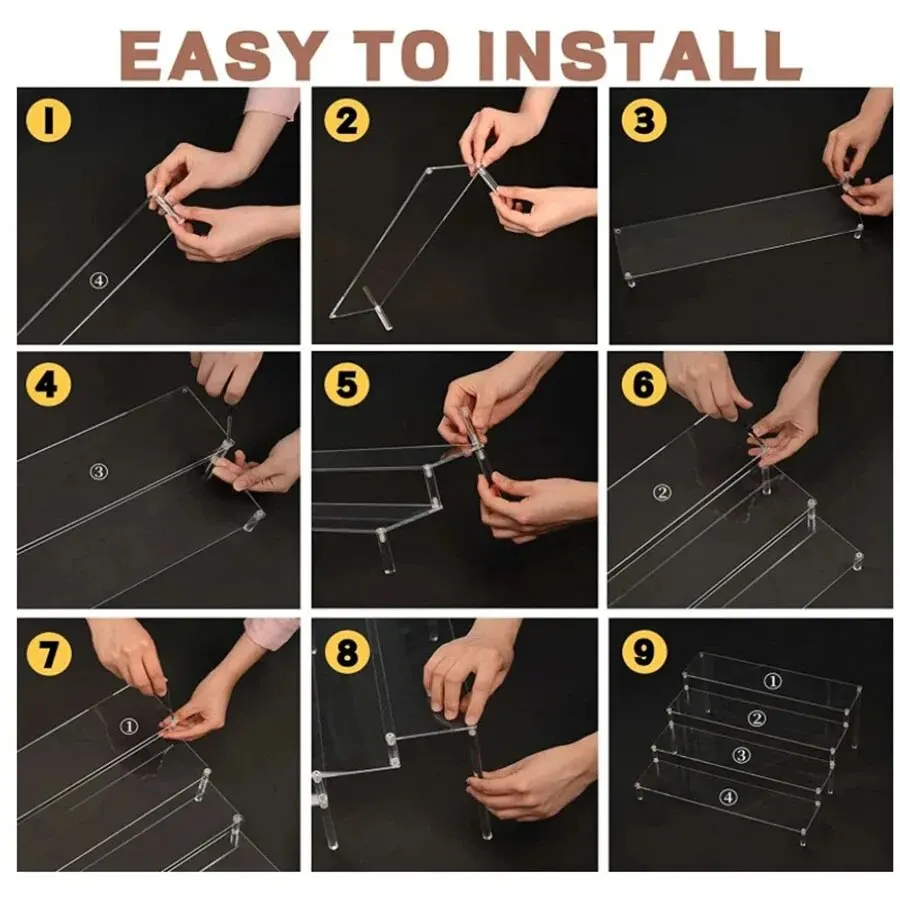 EASY TO INSTALL

1

④

2

3

4

③

5

6

②

7

①

8

9

①

②

③

④