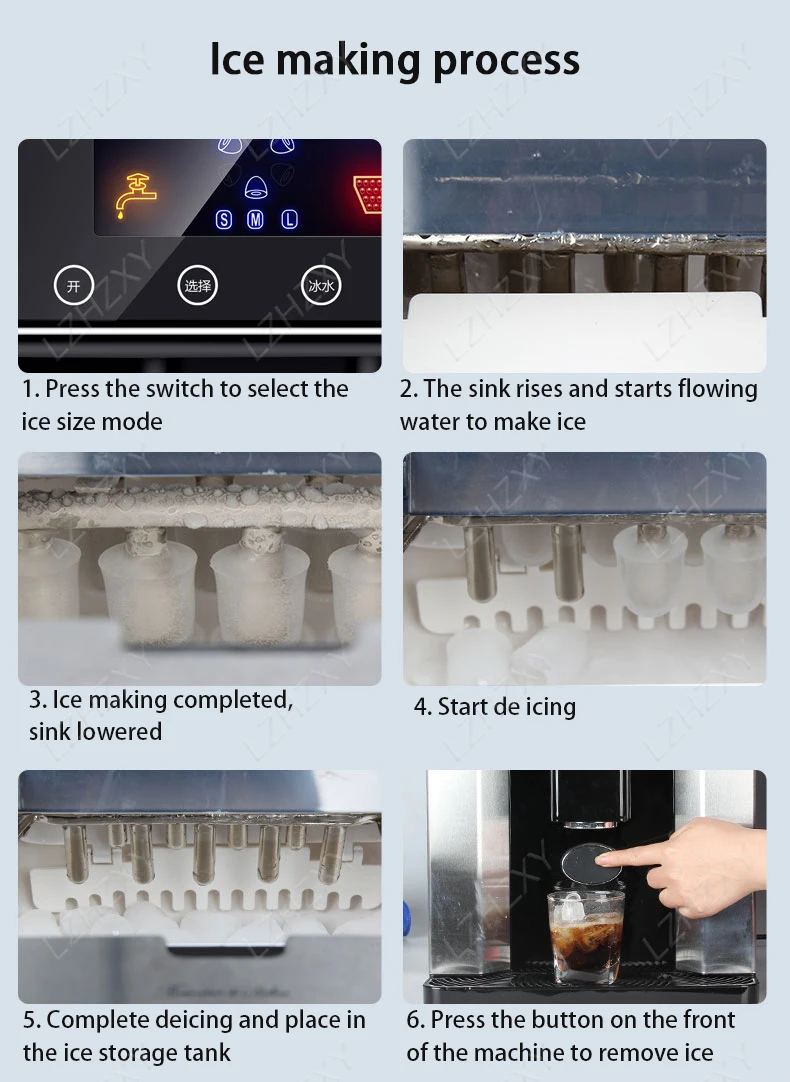 Ice making process

S M L

开 选择 冰水

1. Press the switch to select the ice size mode

2. The sink rises and starts flowing water to make ice

3. Ice making completed, sink lowered

4. Start de icing

5. Complete deicing and place in the ice storage tank

6. Press the button on the front of the machine to remove ice

LZHZXY