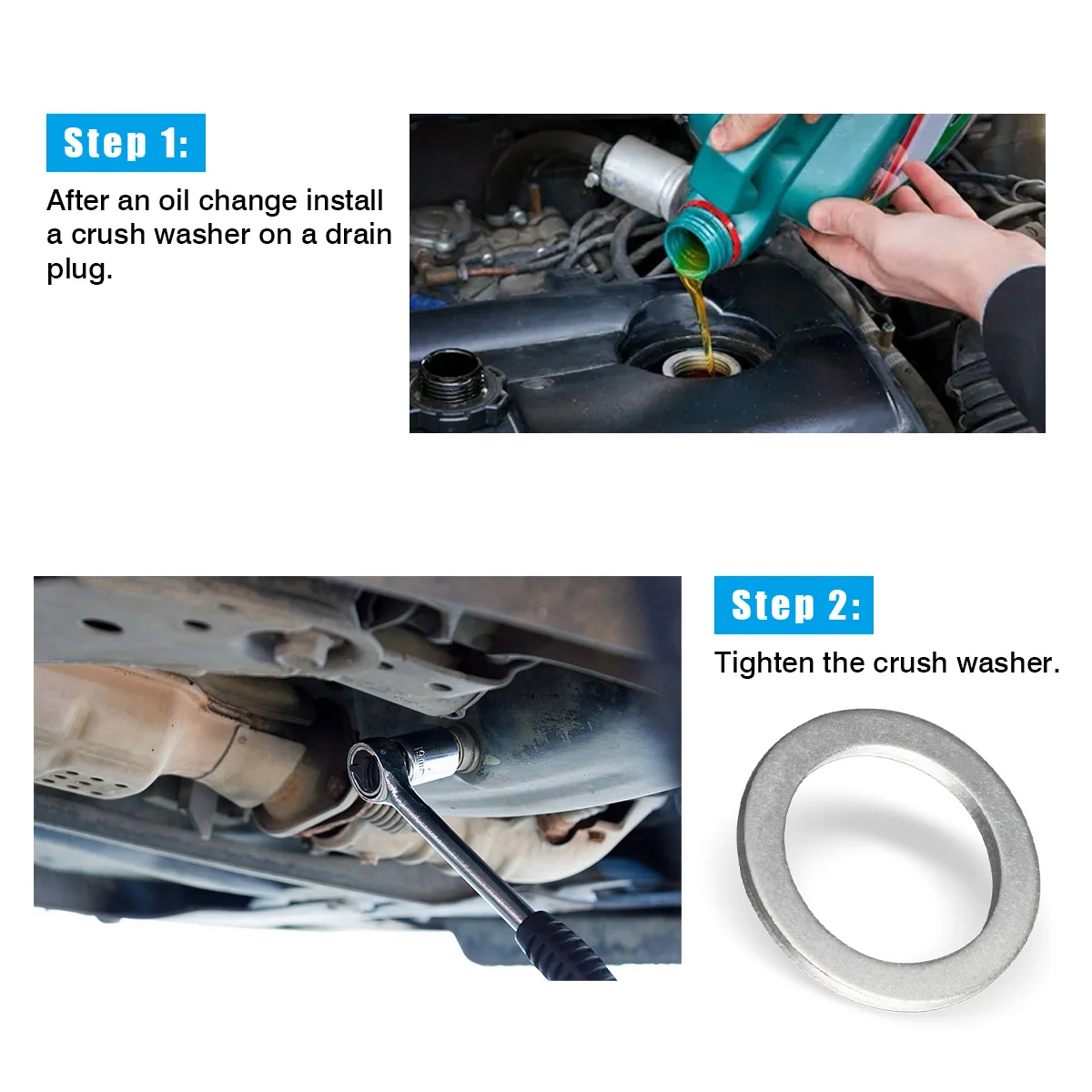 Step 1:

After an oil change install a crush washer on a drain plug.

Step 2:

Tighten the crush washer.