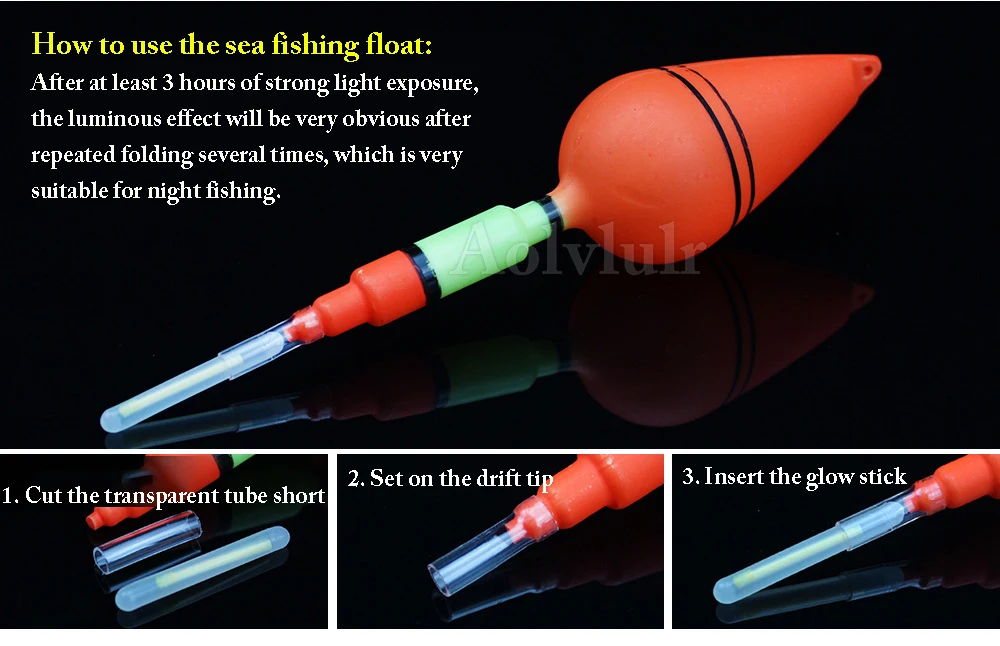 How to use the sea fishing float:

After at least 3 hours of strong light exposure, the luminous effect will be very obvious after repeated folding several times, which is very suitable for night fishing.

Aolvlulr

1. Cut the transparent tube short

2. Set on the drift tip

3. Insert the glow stick