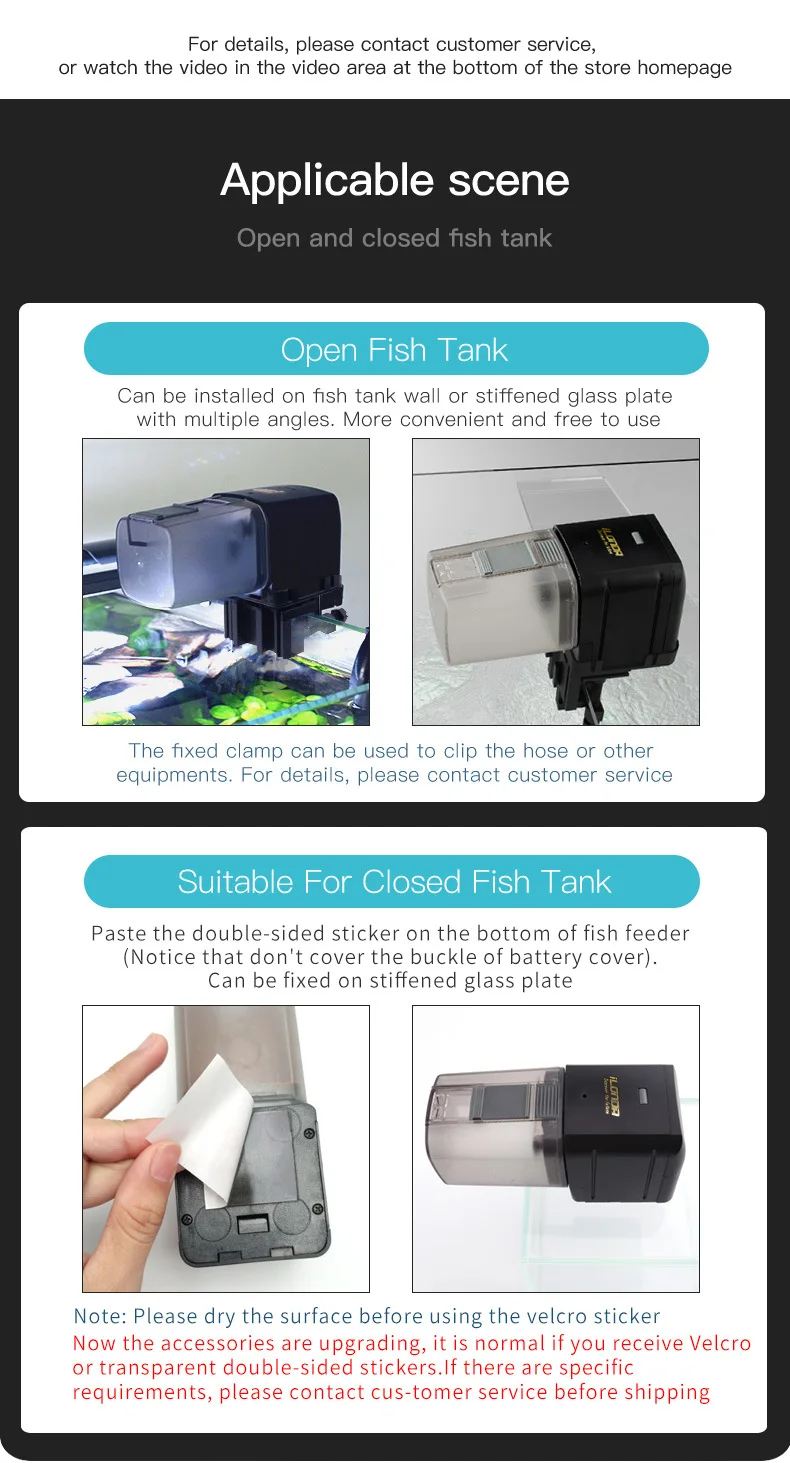 For details, please contact customer service, or watch the video in the video area at the bottom of the store homepage

Applicable scene

Open and closed fish tank

Open Fish Tank

Can be installed on fish tank wall or stiffened glass plate with multiple angles. More convenient and free to use

ILONDA

The fixed clamp can be used to clip the hose or other equipments. For details, please contact customer service

Suitable For Closed Fish Tank

Paste the double-sided sticker on the bottom of fish feeder (Notice that don't cover the buckle of battery cover). Can be fixed on stiffened glass plate

ILONDA

Note: Please dry the surface before using the velcro sticker
Now the accessories are upgrading, it is normal if you receive Velcro or transparent double-sided stickers.If there are specific requirements, please contact cus-tomer service before shipping