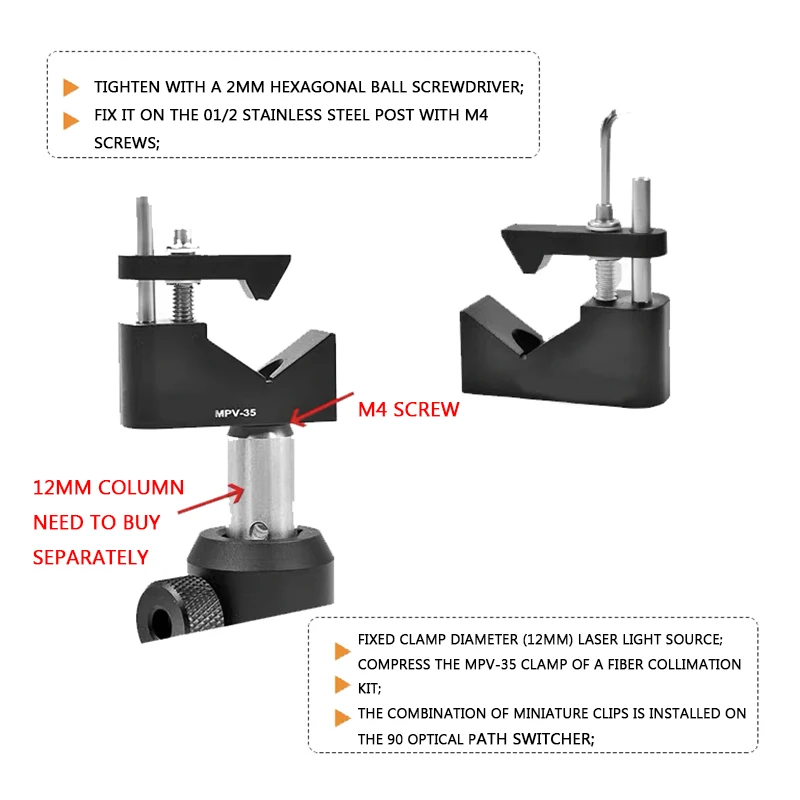 TIGHTEN WITH A 2MM HEXAGONAL BALL SCREWDRIVER;
FIX IT ON THE 01/2 STAINLESS STEEL POST WITH M4 SCREWS;

MPV-35

M4 SCREW

12MM COLUMN NEED TO BUY SEPARATELY

FIXED CLAMP DIAMETER (12MM) LASER LIGHT SOURCE;
COMPRESS THE MPV-35 CLAMP OF A FIBER COLLIMATION KIT;
THE COMBINATION OF MINIATURE CLIPS IS INSTALLED ON THE 90 OPTICAL PATH SWITCHER;