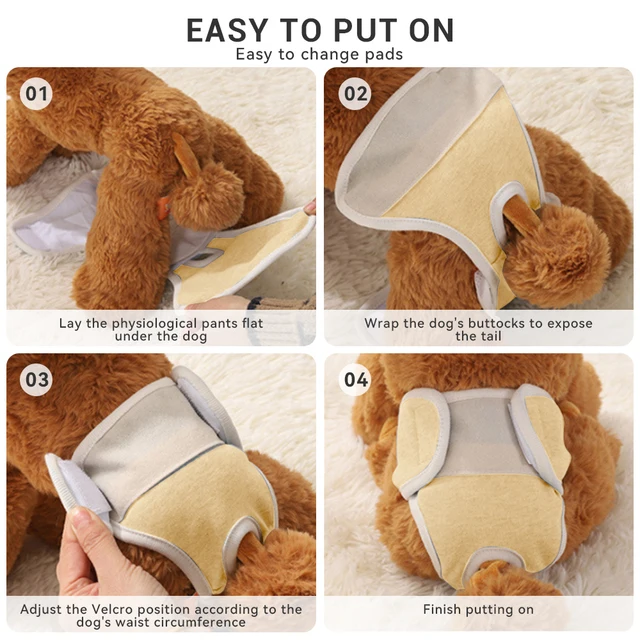 EASY TO PUT ON
Easy to change pads

01
Lay the physiological pants flat under the dog

02
Wrap the dog's buttocks to expose the tail

03
Adjust the Velcro position according to the dog's waist circumference

04
Finish putting on